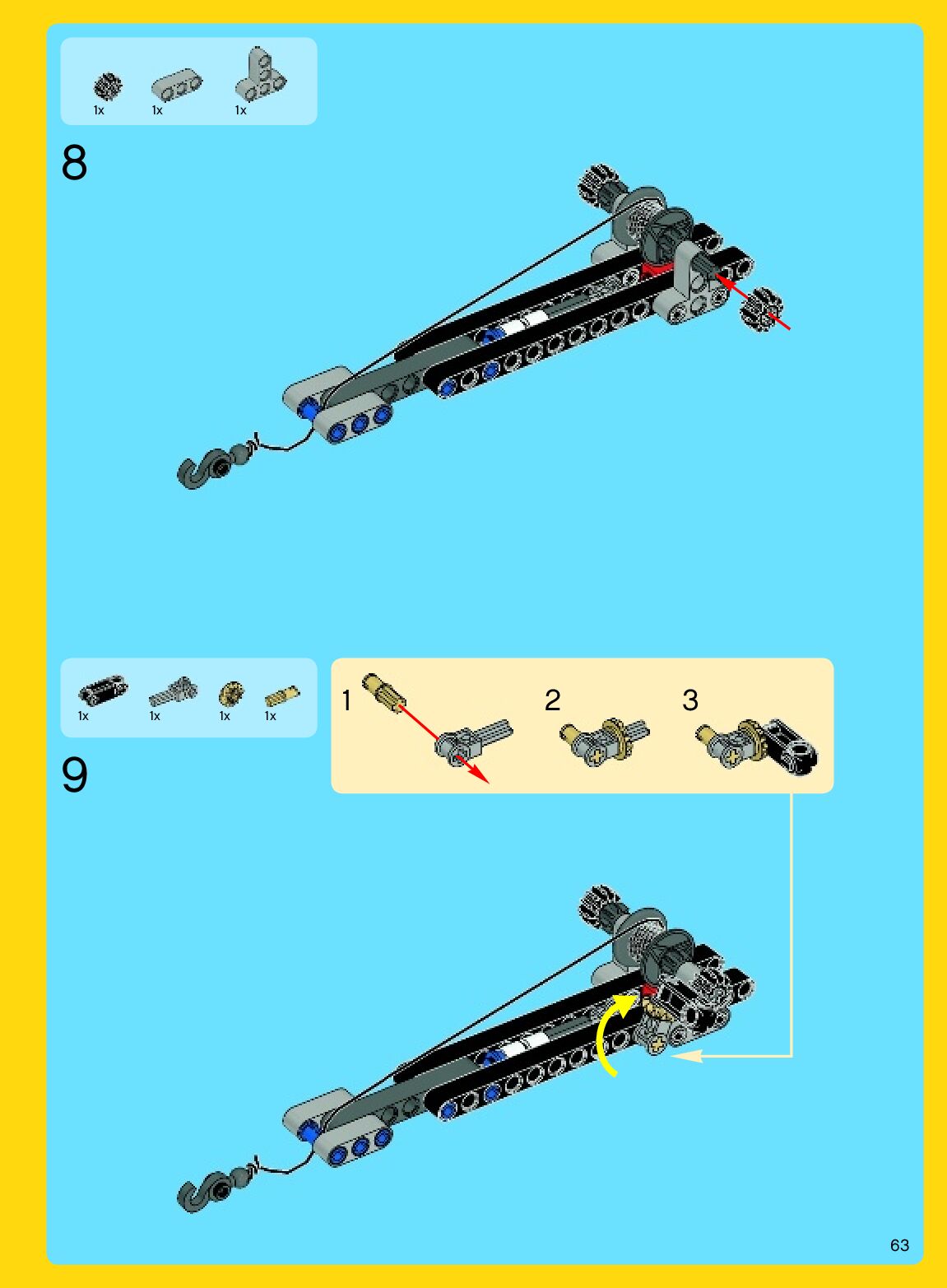 1x 1x 1x

8

1x 1x 1x 1x

9

1

2

3

63