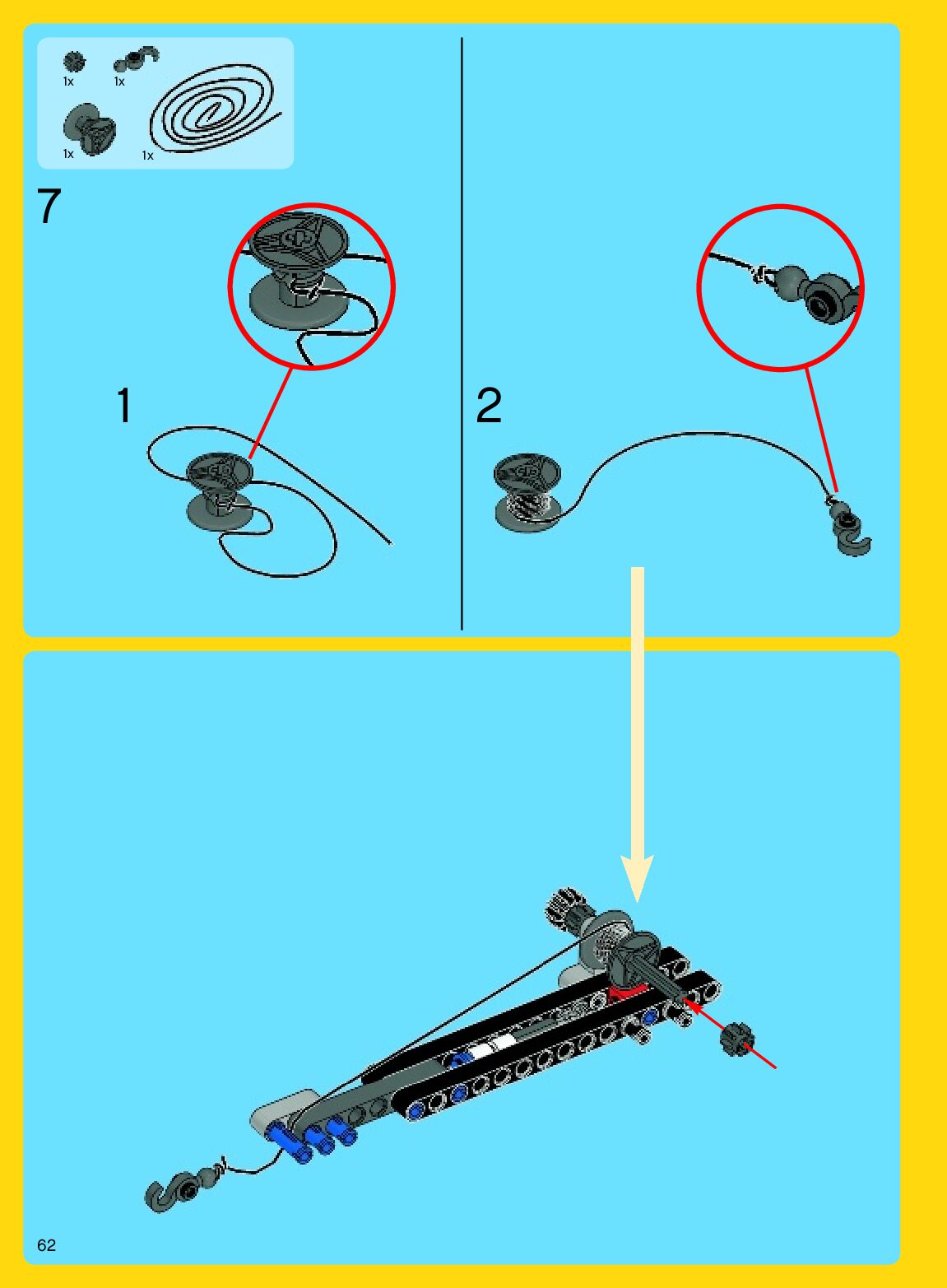 1x 1x
1x 1x

7

1

2

62