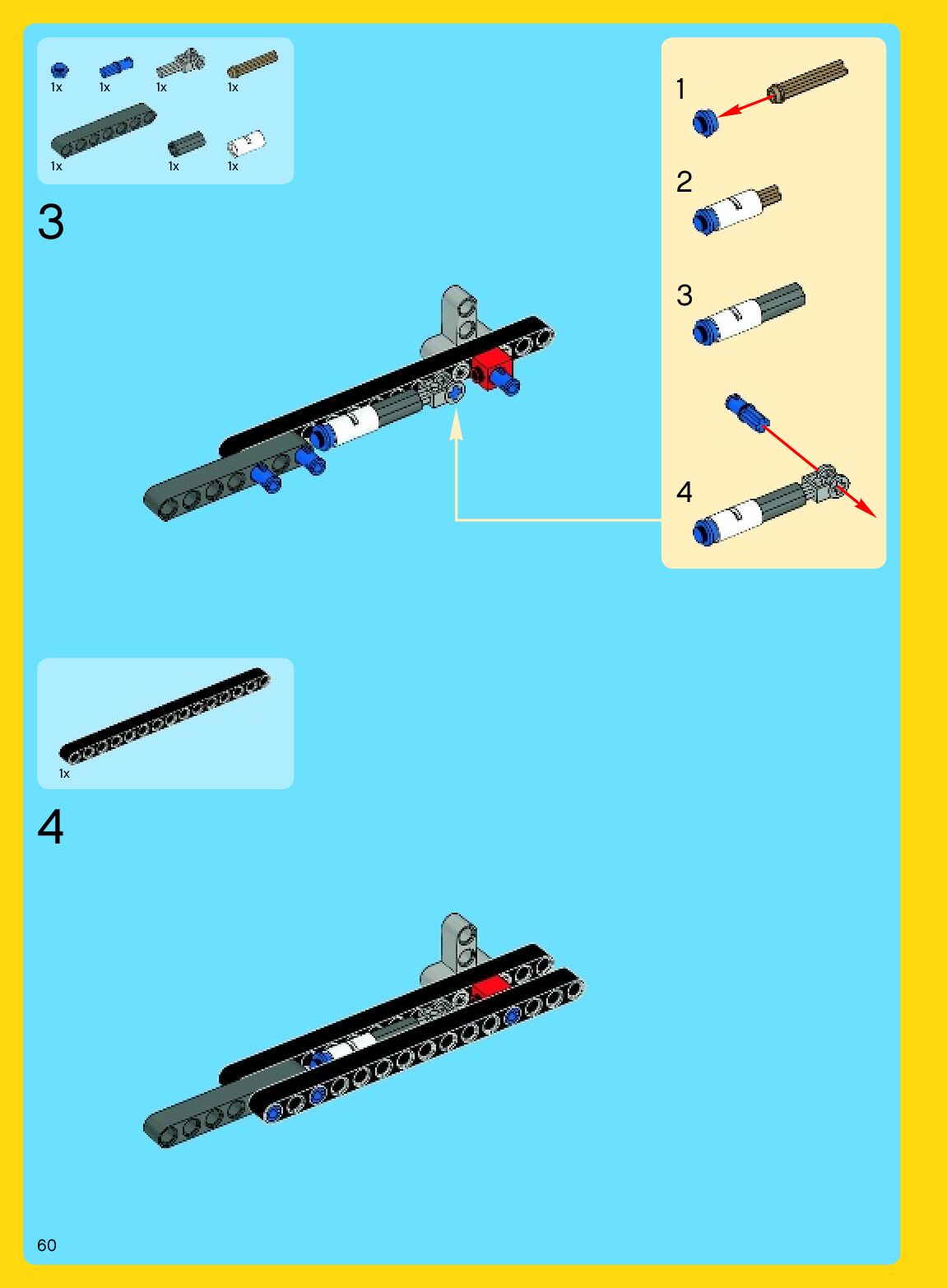 1x 1x 1x 1x

1x 1x 1x

3

1

2

3

4

1x

4

60