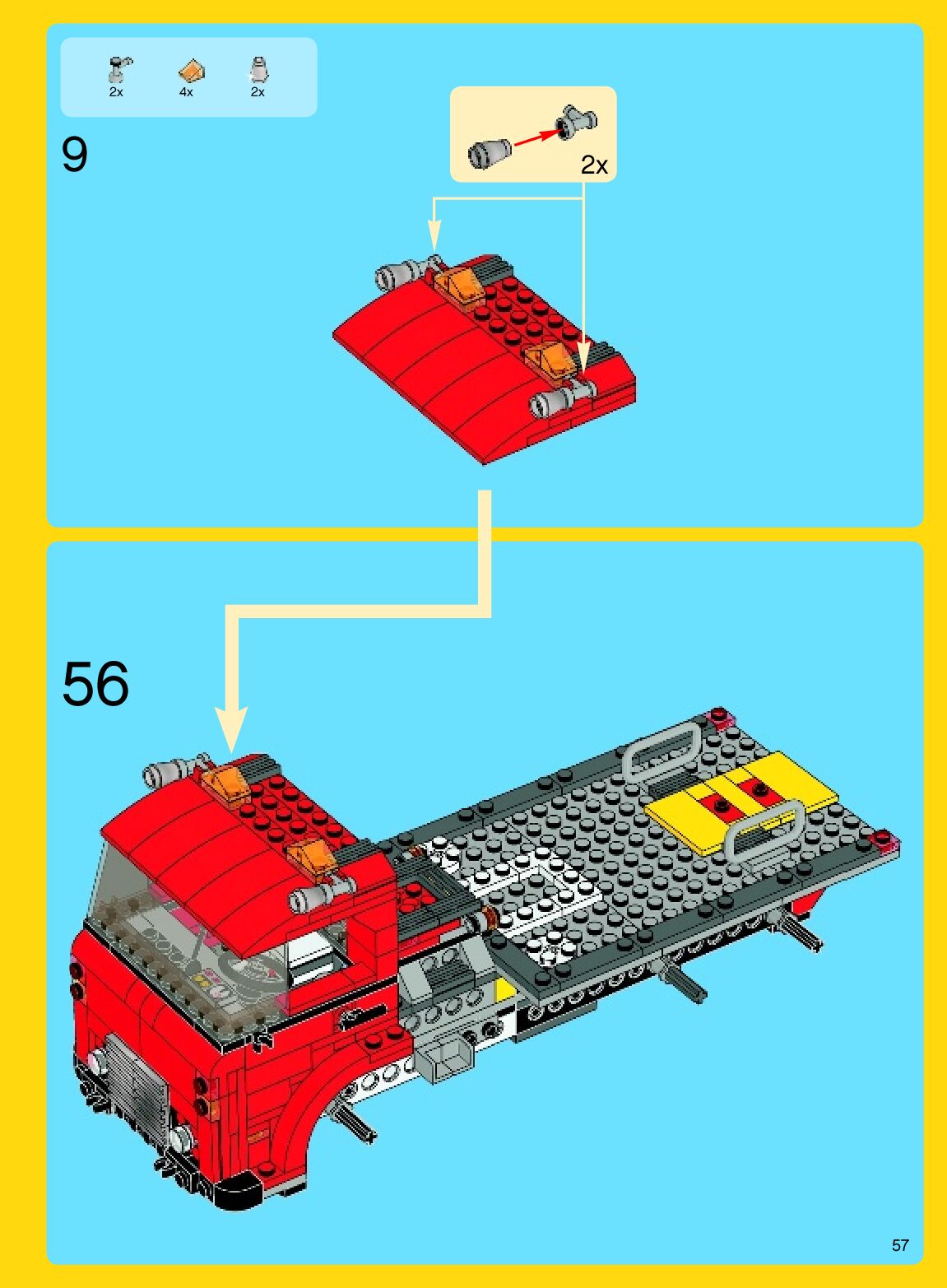 2x 4x 2x

9

2x

56

57