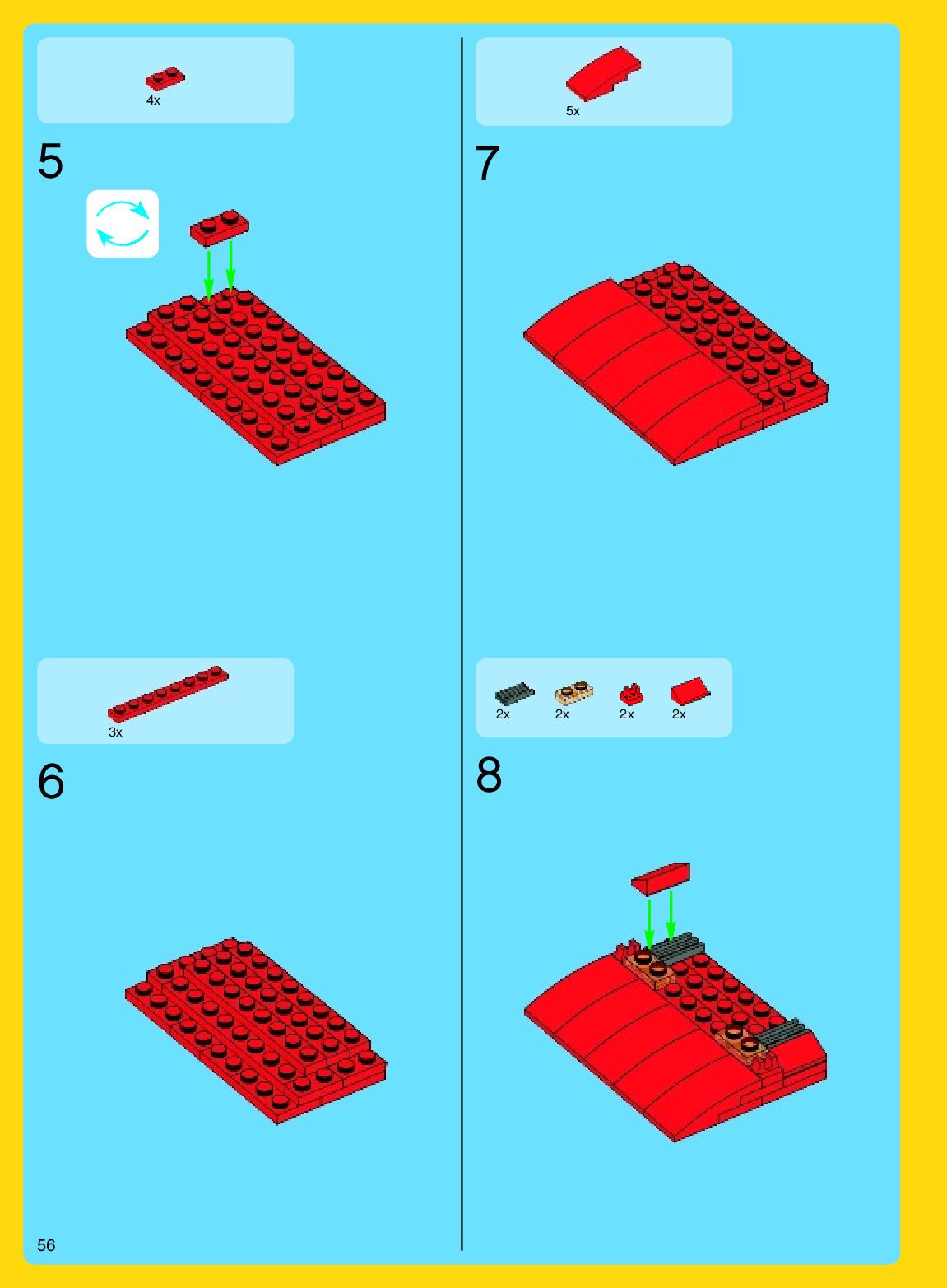 4x

5

3x

6

56

5x

7

2x 2x 2x 2x

8