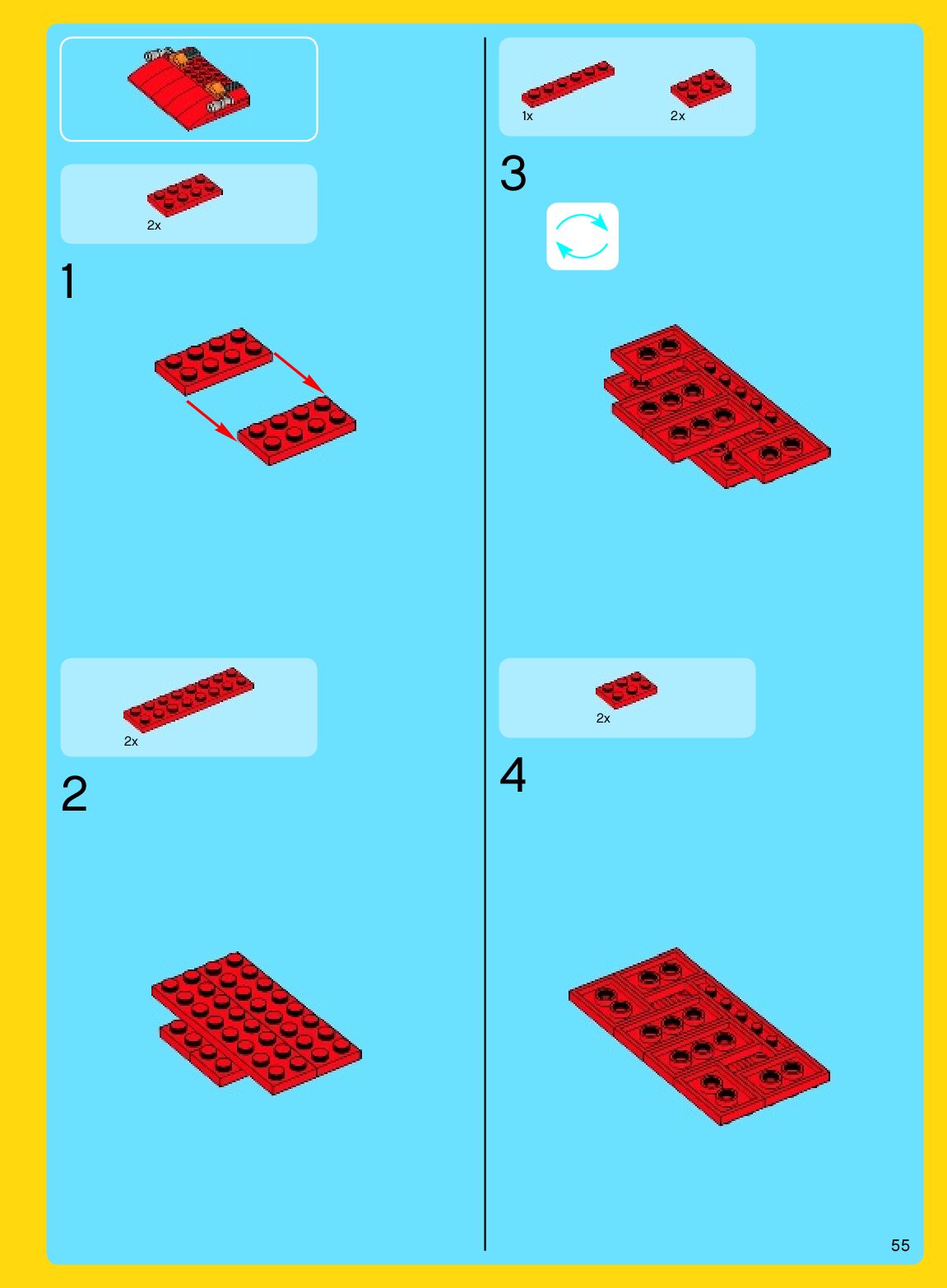 2x

1

2x

2

1x

2x

3

2x

4

55