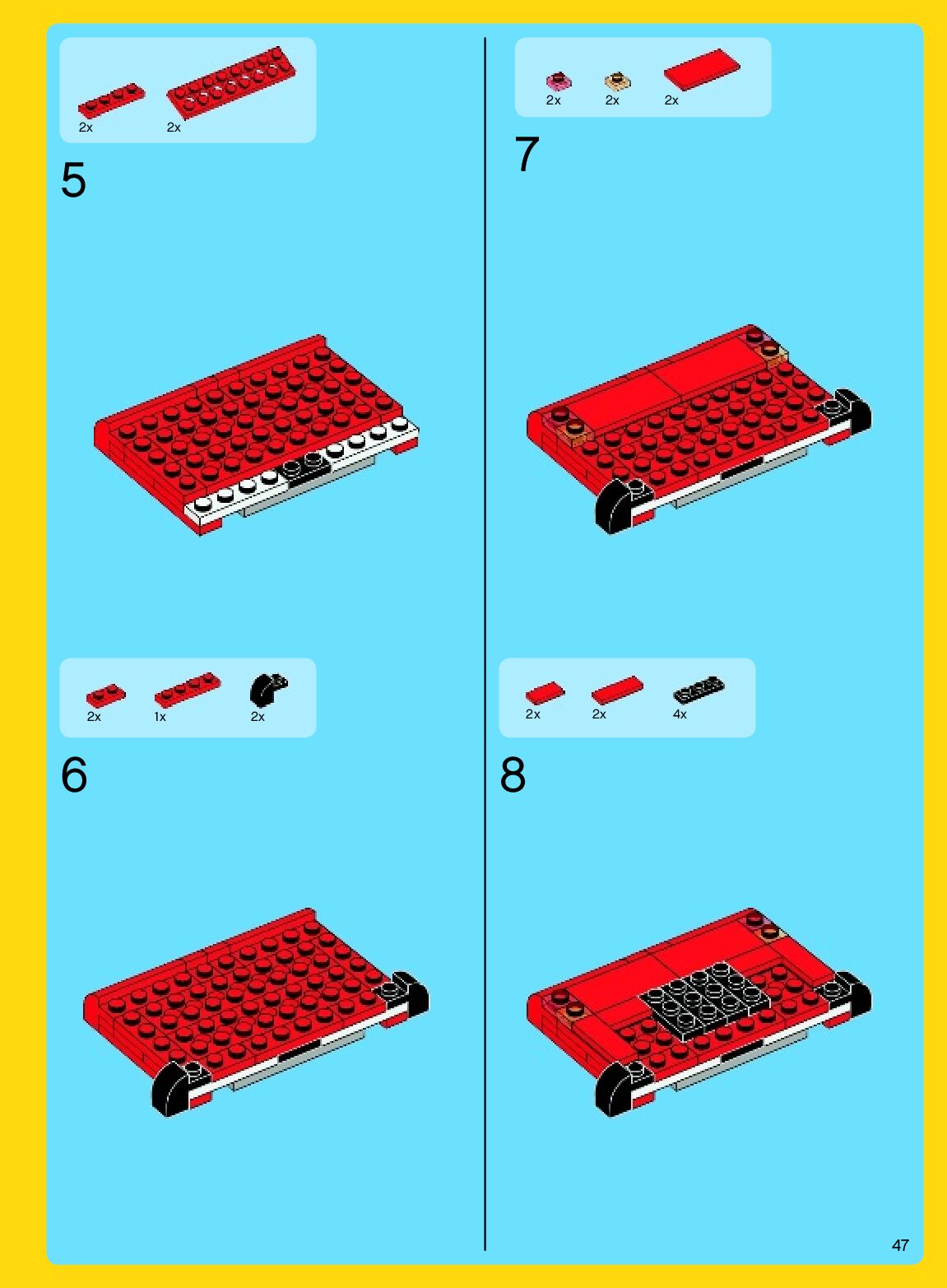 2x 2x

5

2x 1x 2x

6

2x 2x 2x

7

2x 2x 4x

8

47