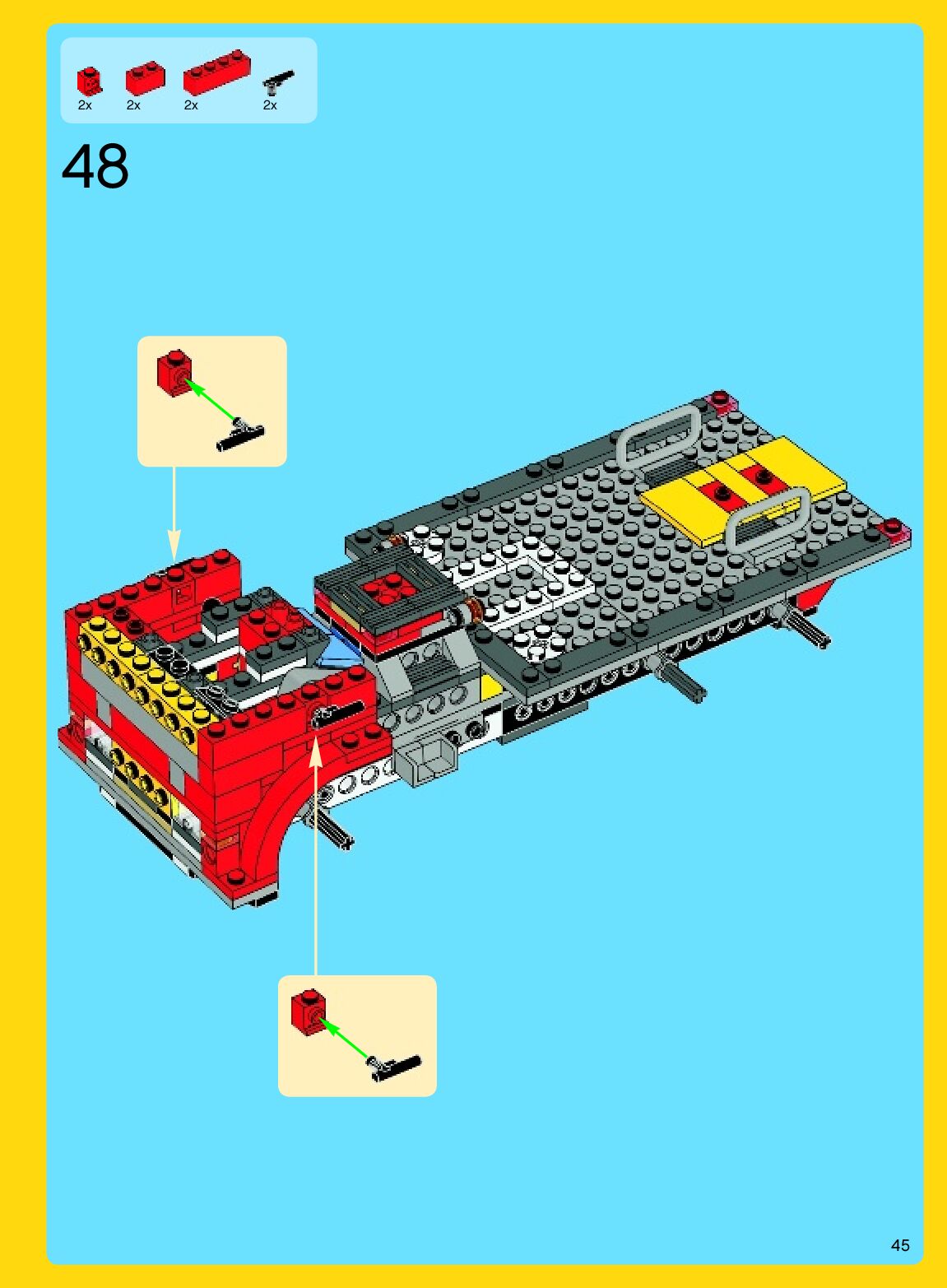 2x 2x 2x 2x

48

45