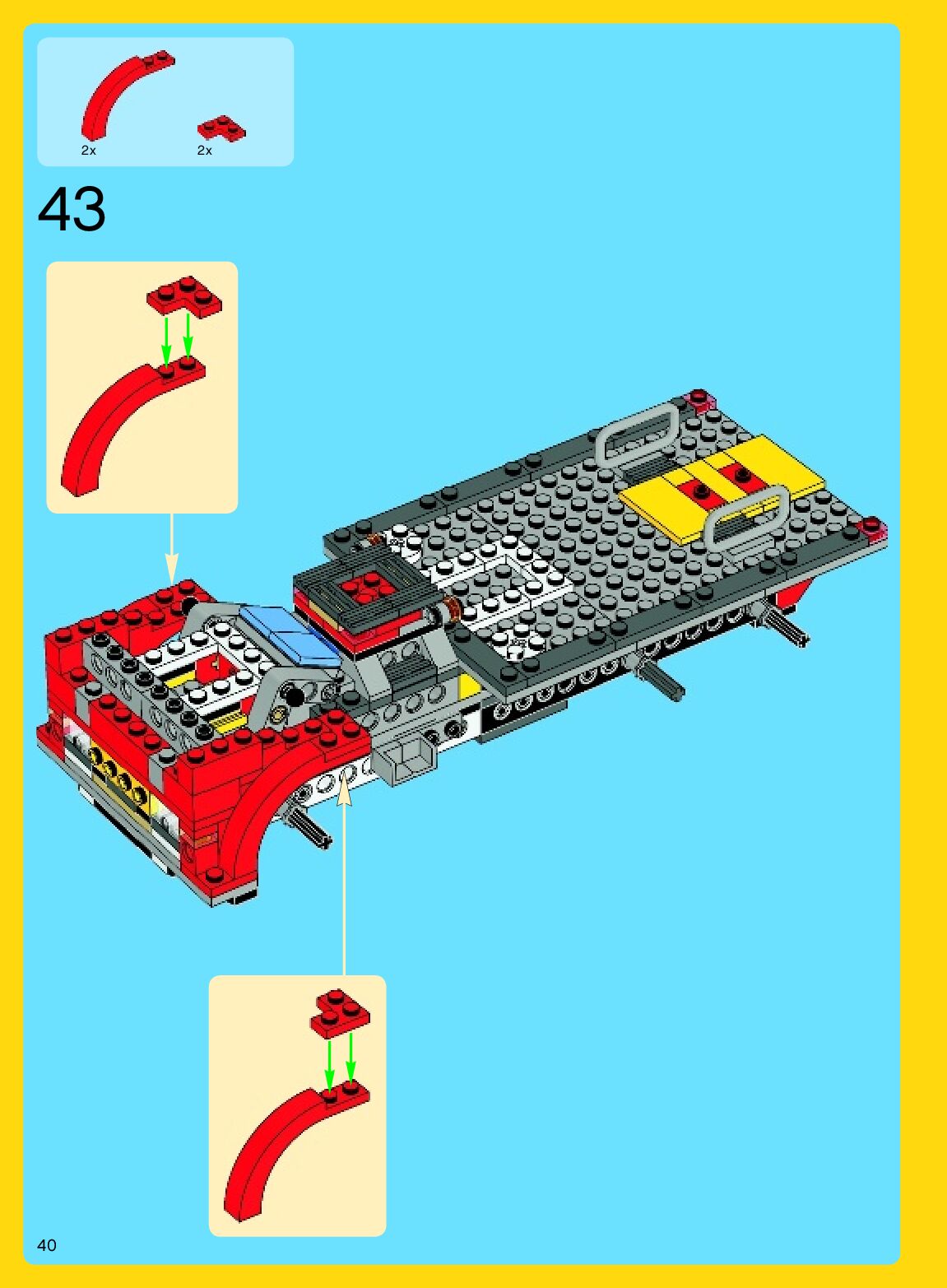 2x
2x

43

40