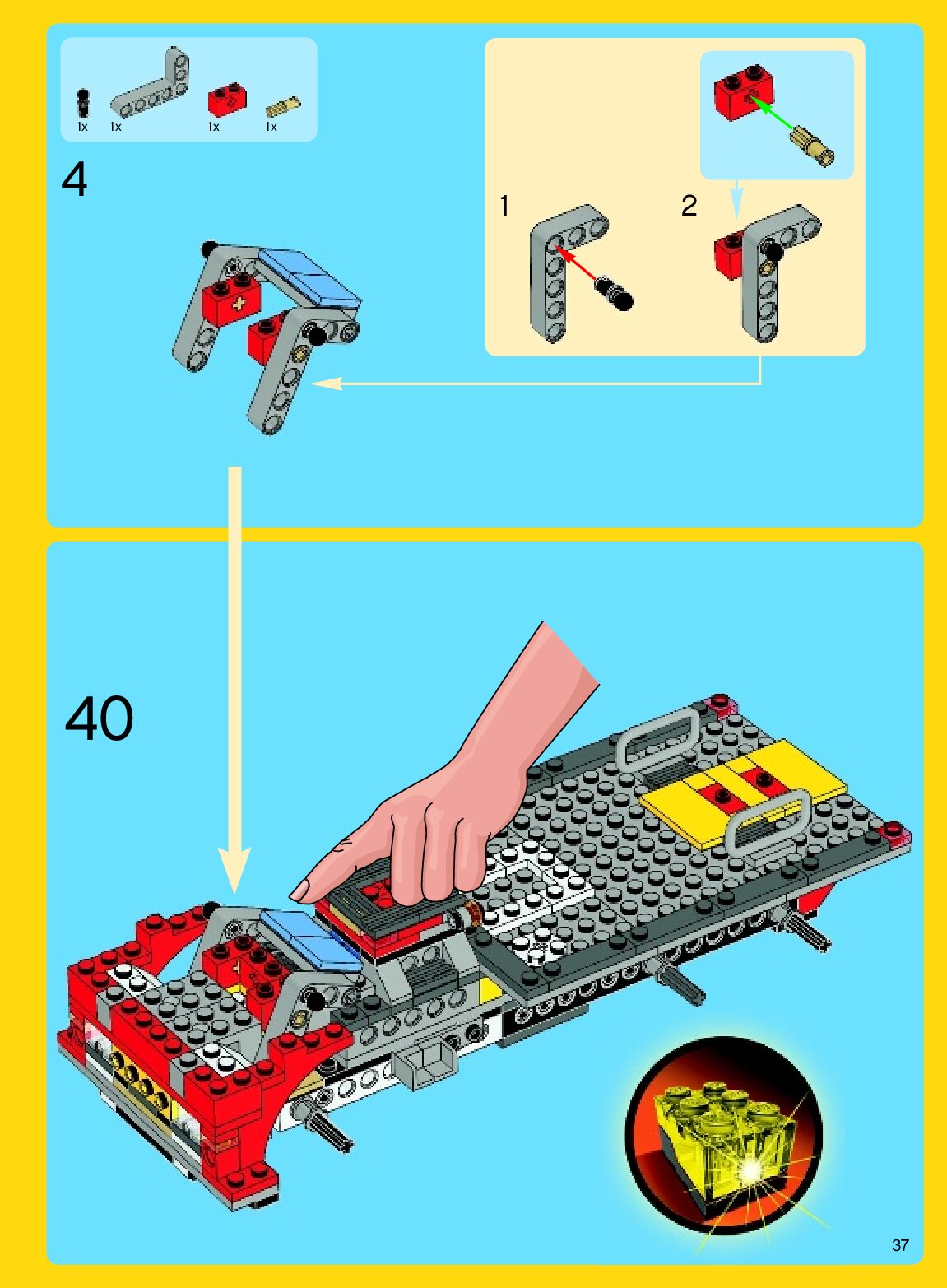 1x 1x 1x 1x

4

1

2

40

37