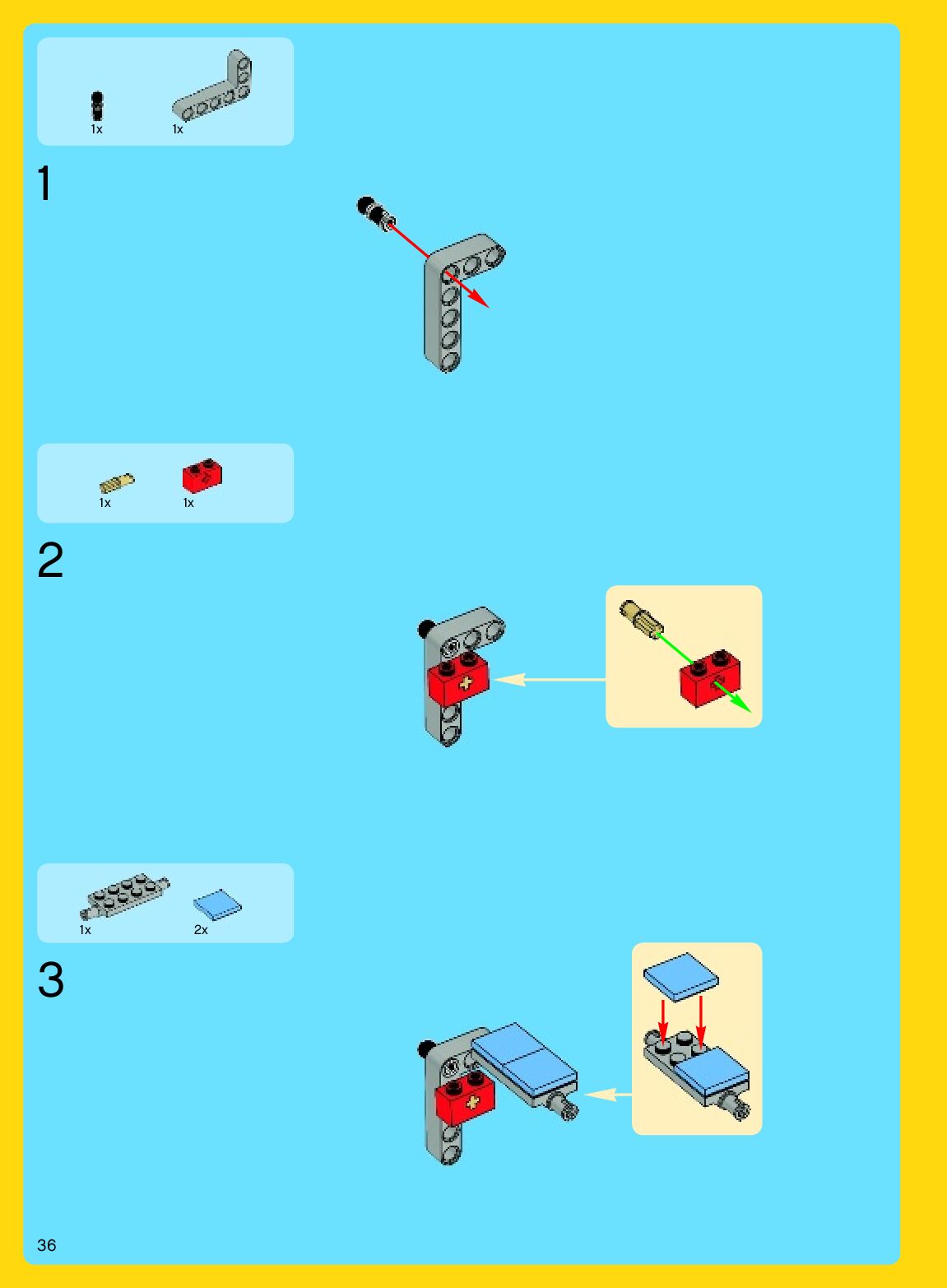 1x 1x

1

1x 1x

2

1x 2x

3

36