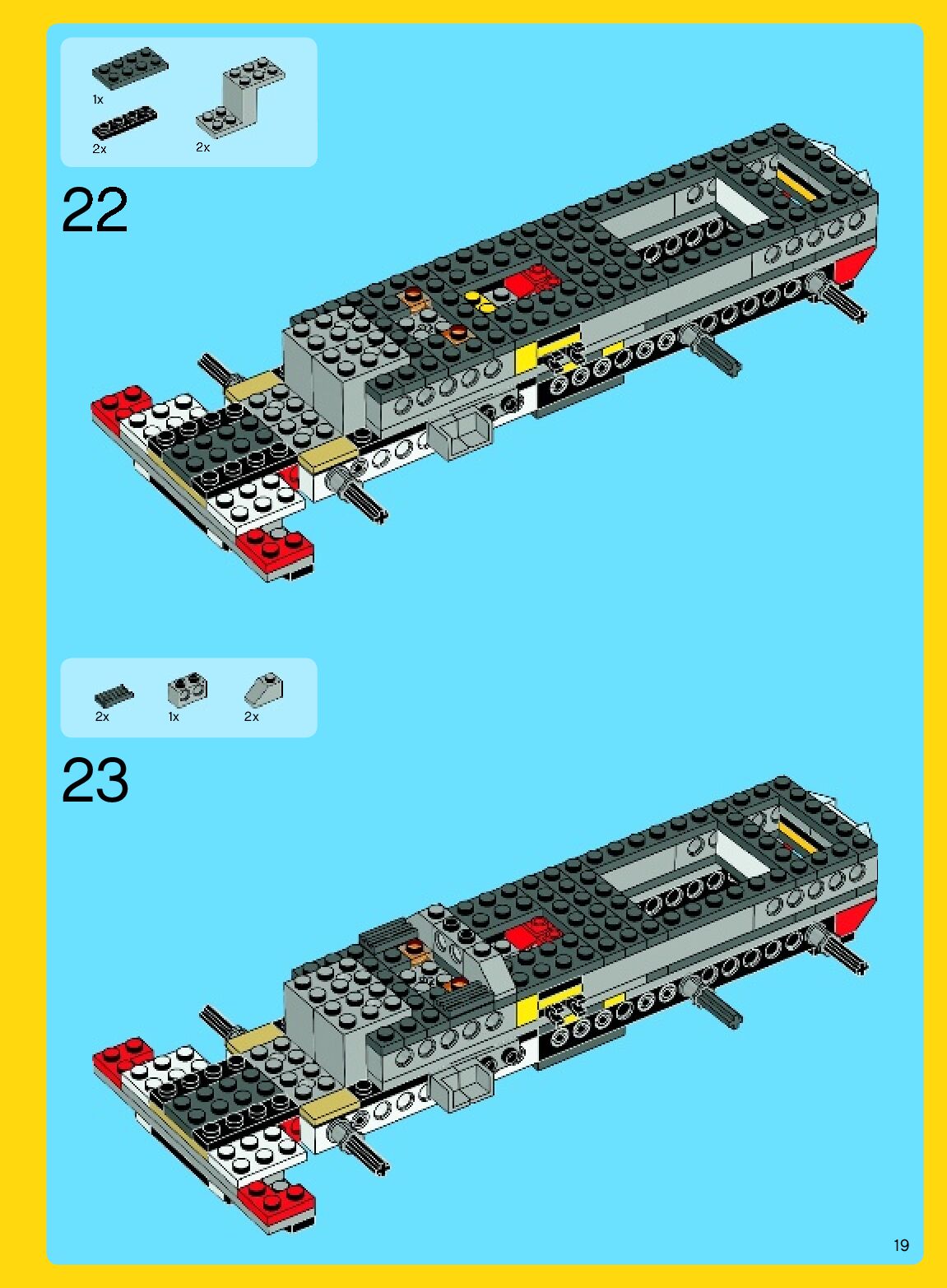 1x
2x
2x

22

2x
1x
2x

23

19