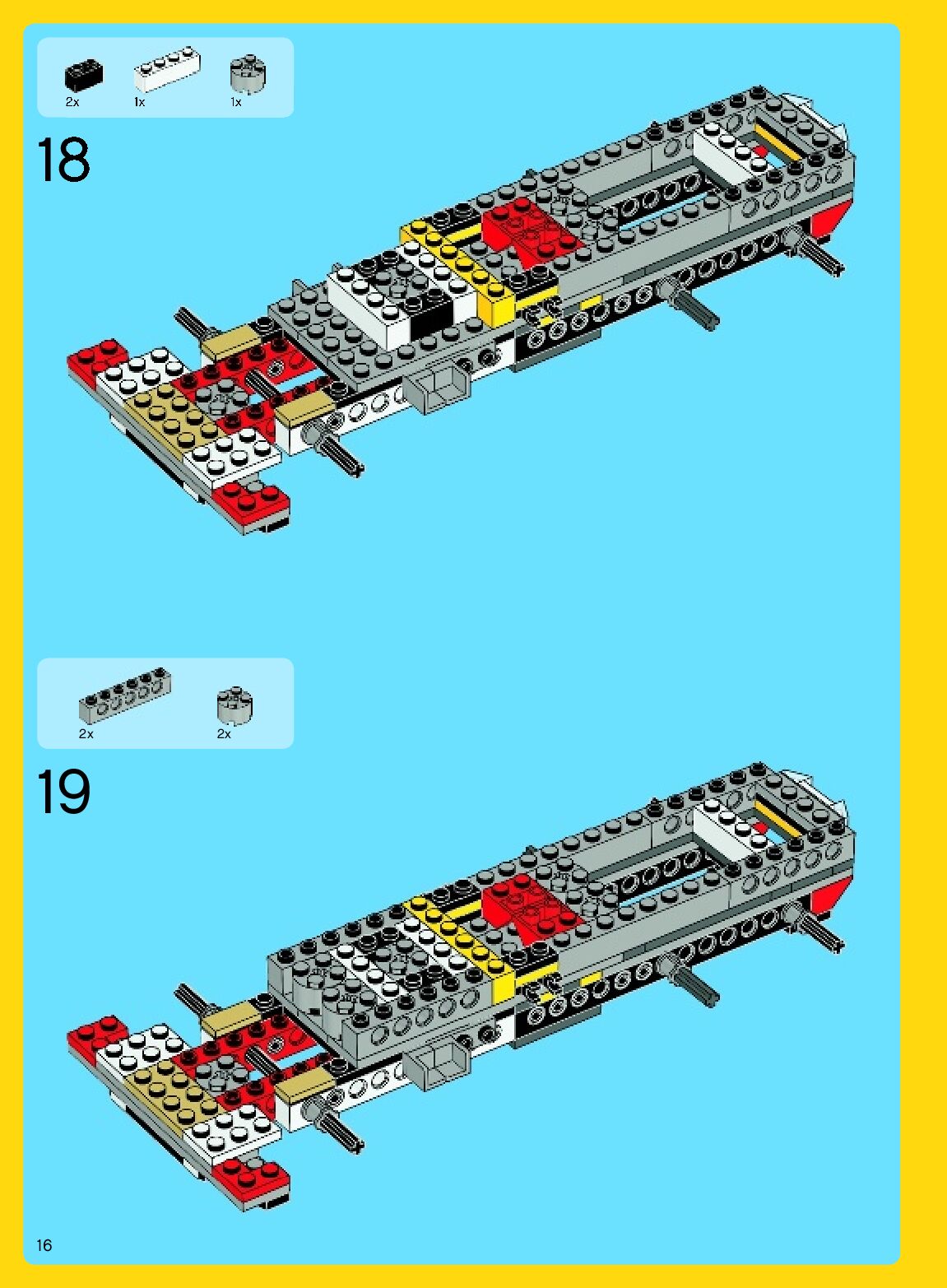 2x 1x 1x

18

2x 2x

19

16