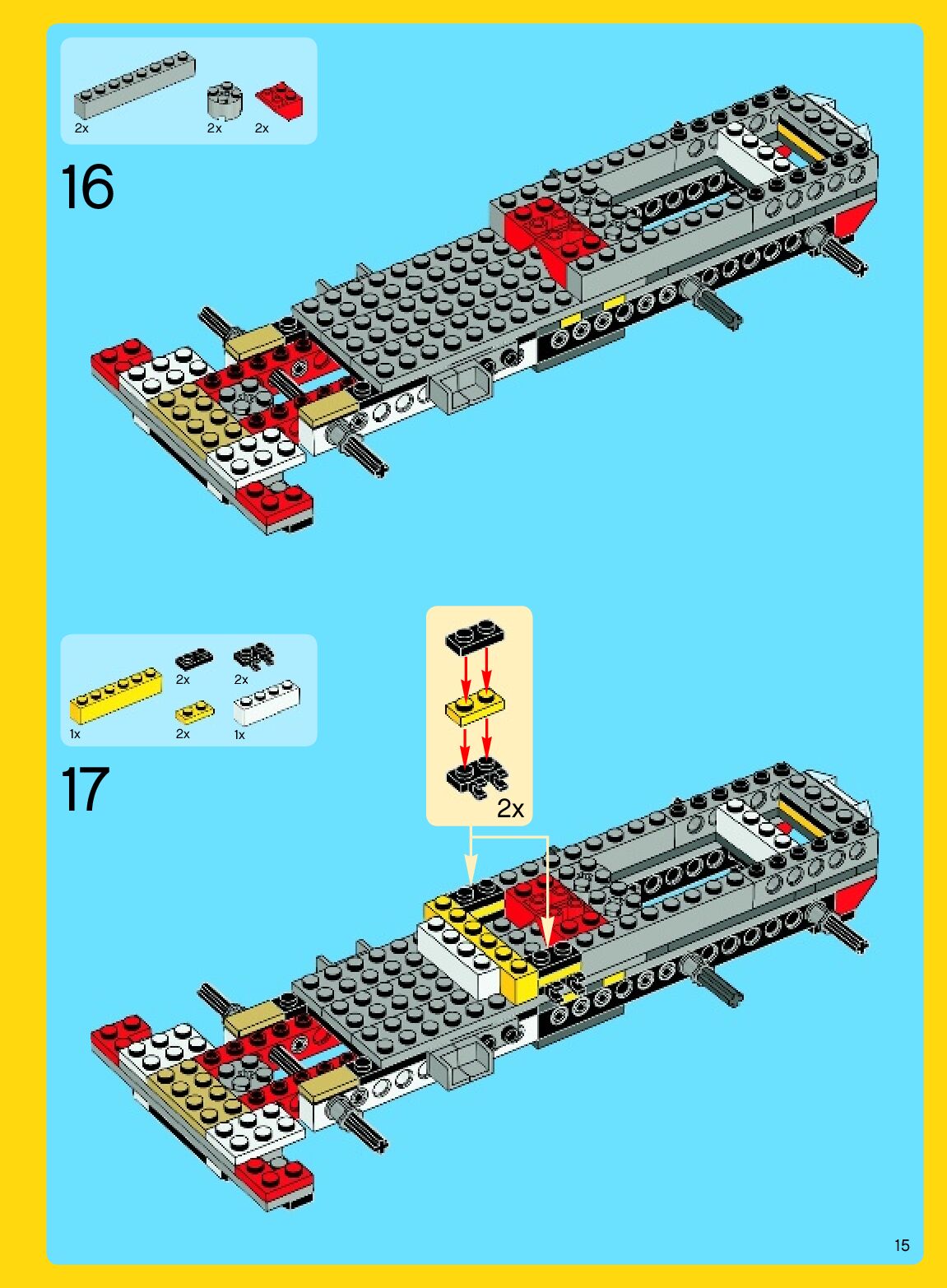 2x 2x 2x

16

2x 2x
1x 2x 1x

17

2x

15