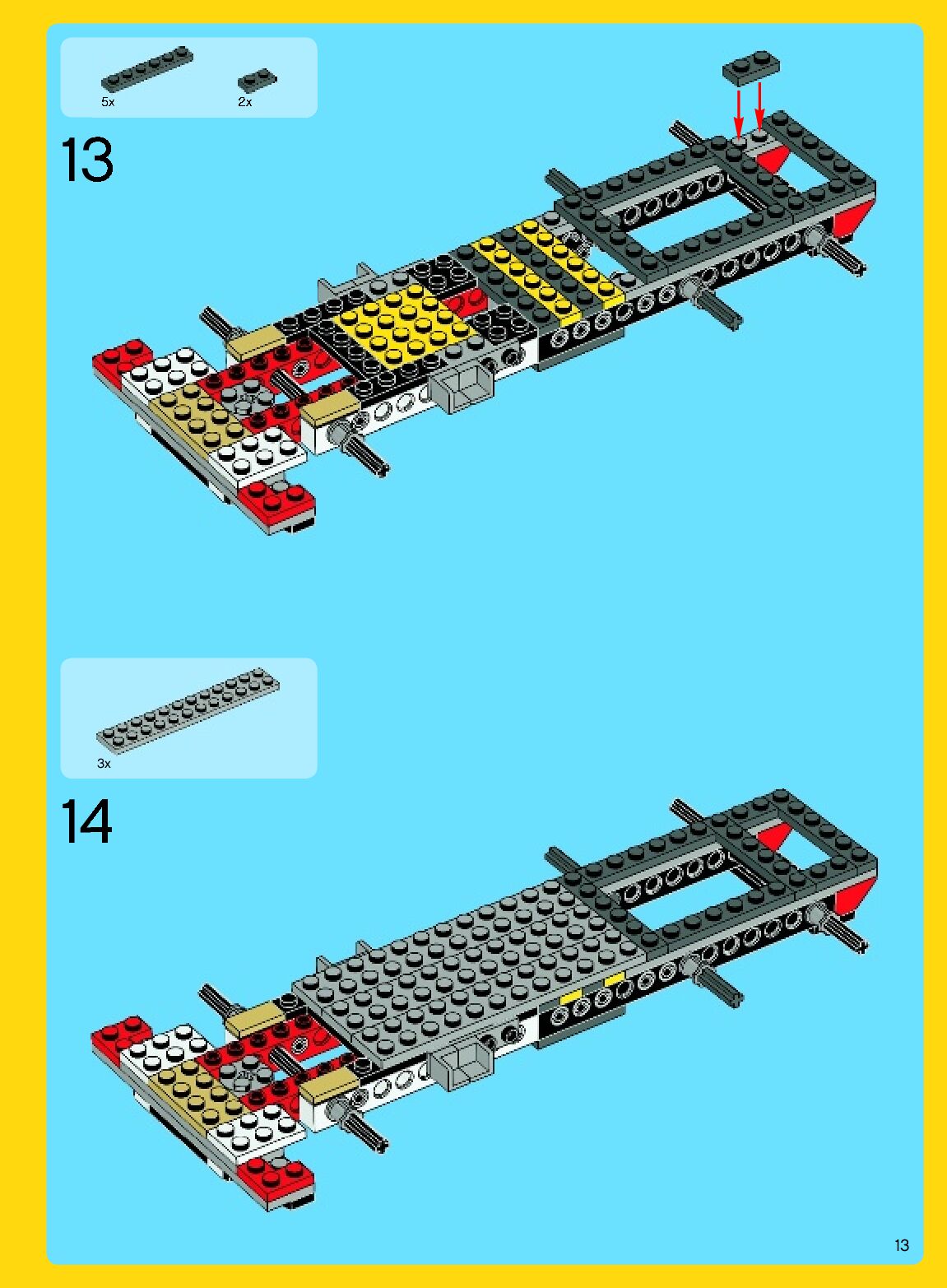 5x

2x

13

3x

14

13