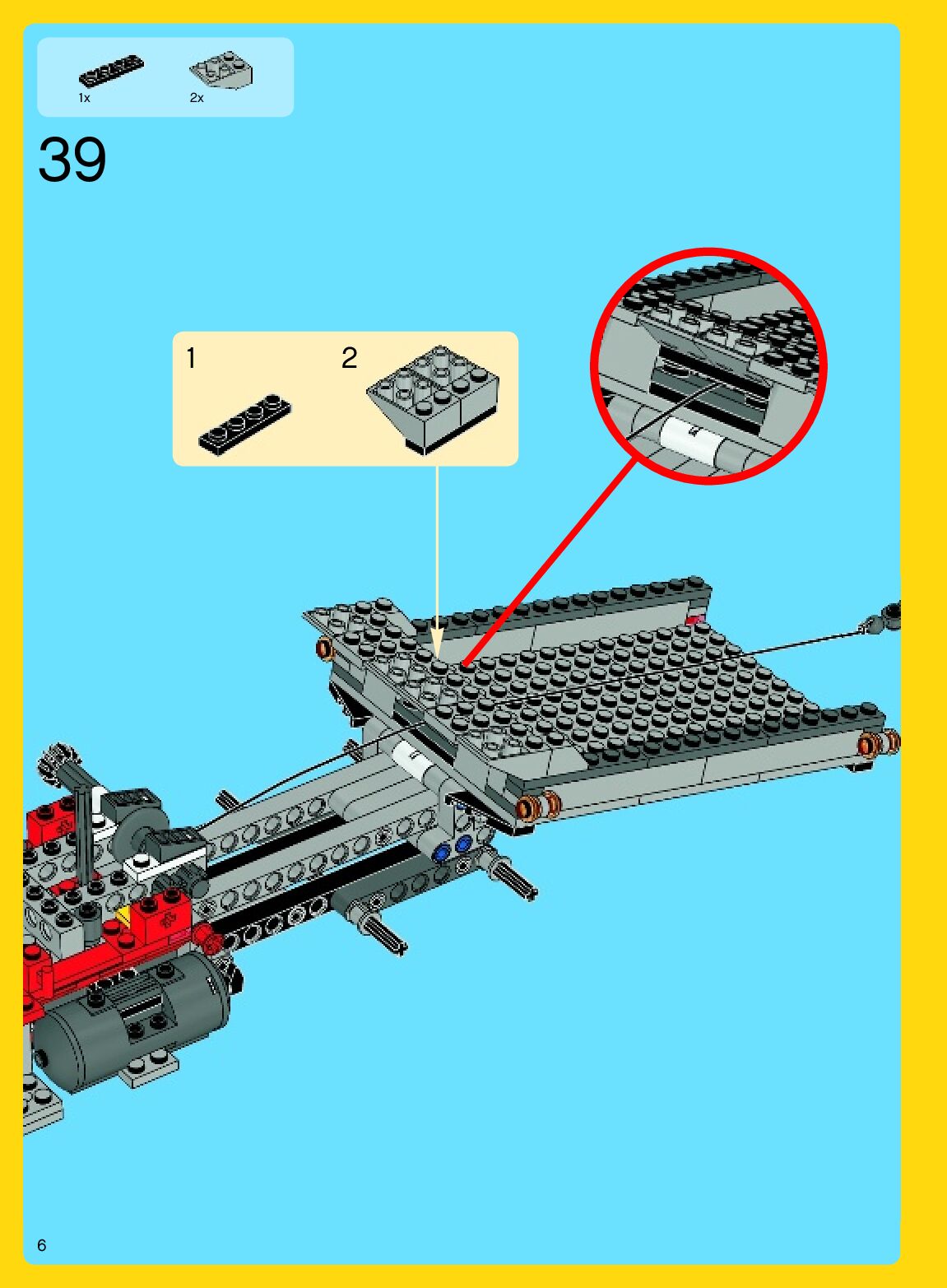 1x 2x

39

1 2

6