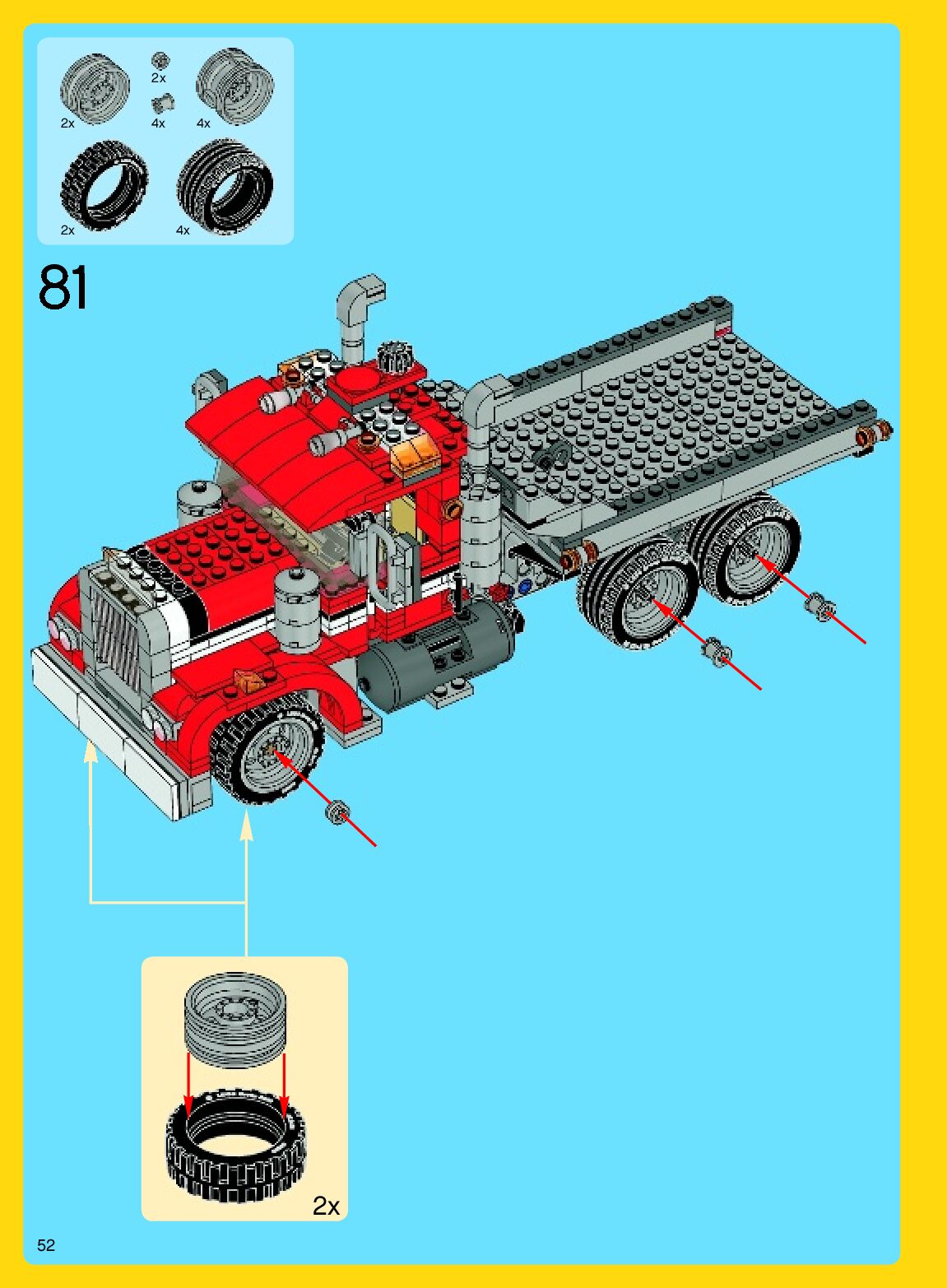 2x
2x
4x
4x
2x
4x

81

2x

52