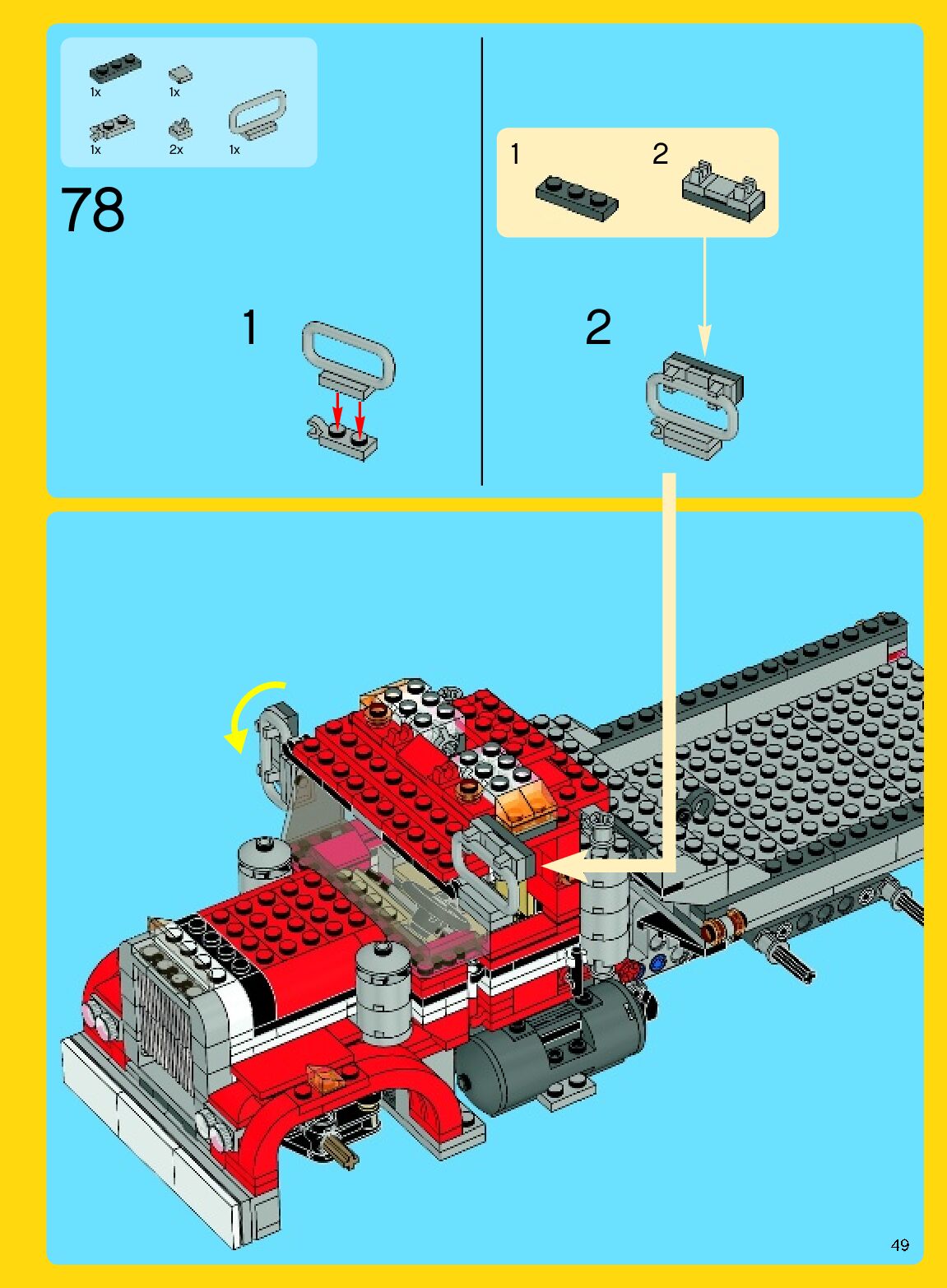 1x
1x
1x
2x
1x

78

1

1
2

2

49