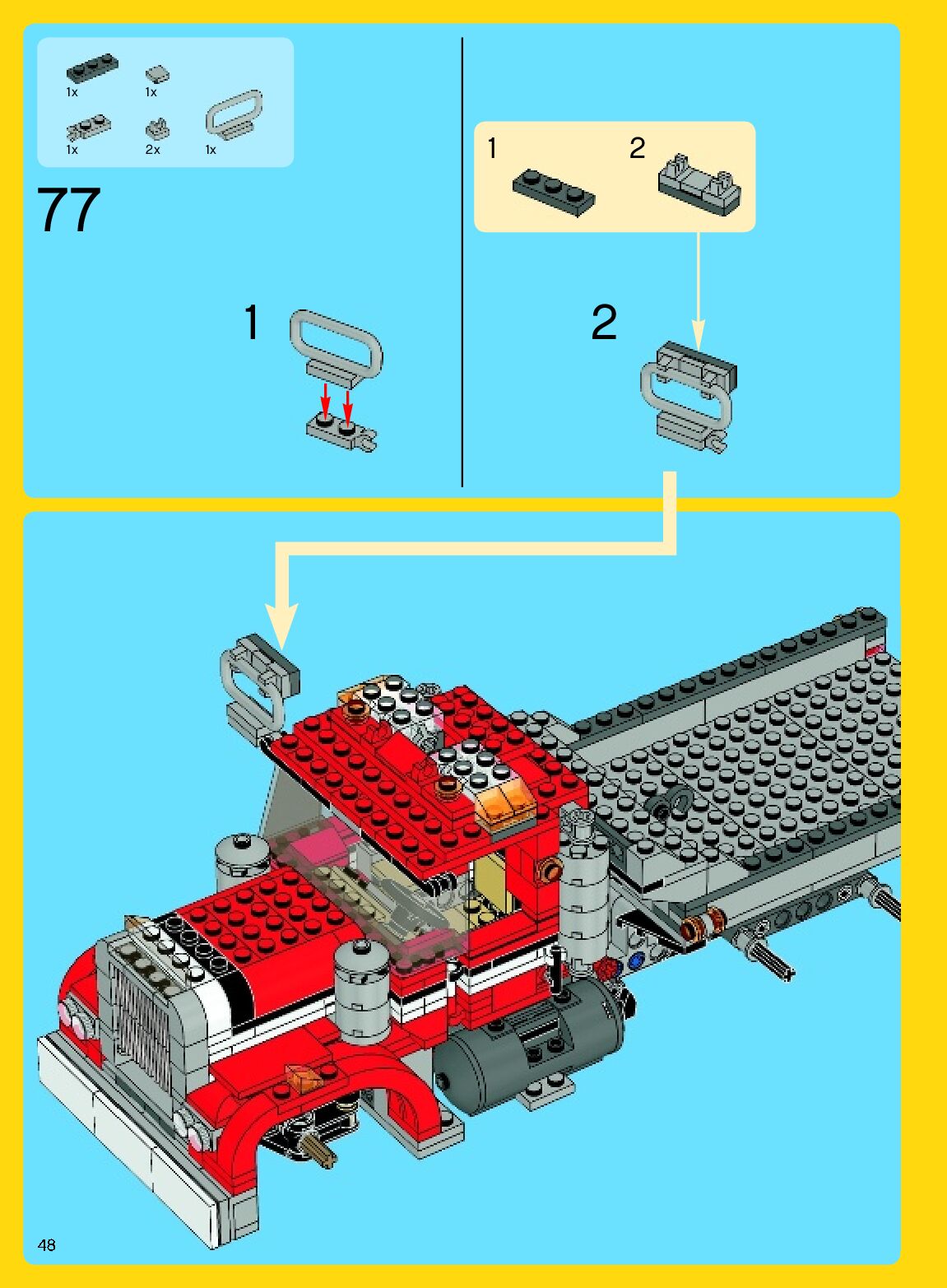 1x
1x
1x
2x
1x

77

1

1
2

2

48