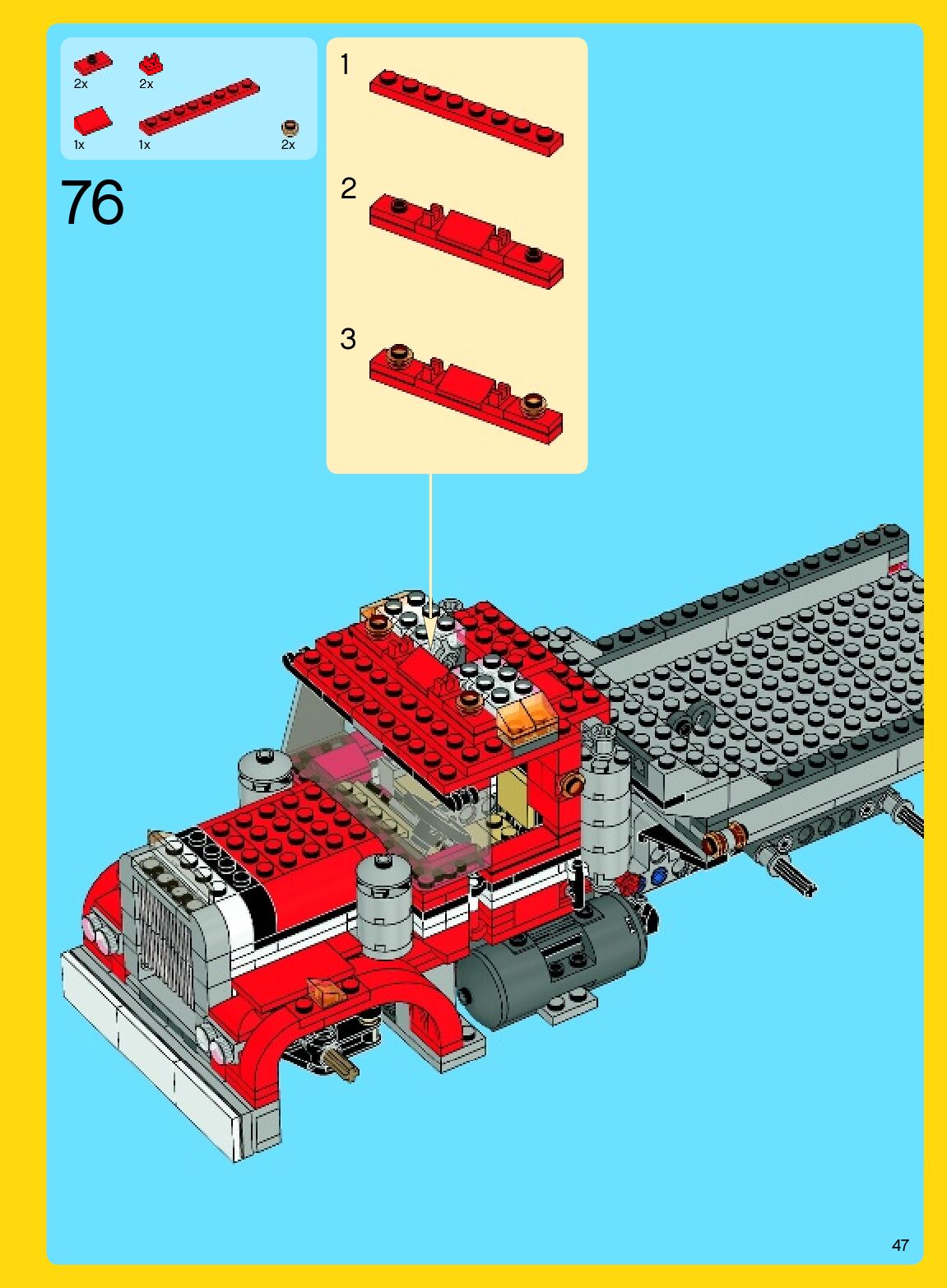 2x
2x
1x
1x
2x

76

1

2

3

47