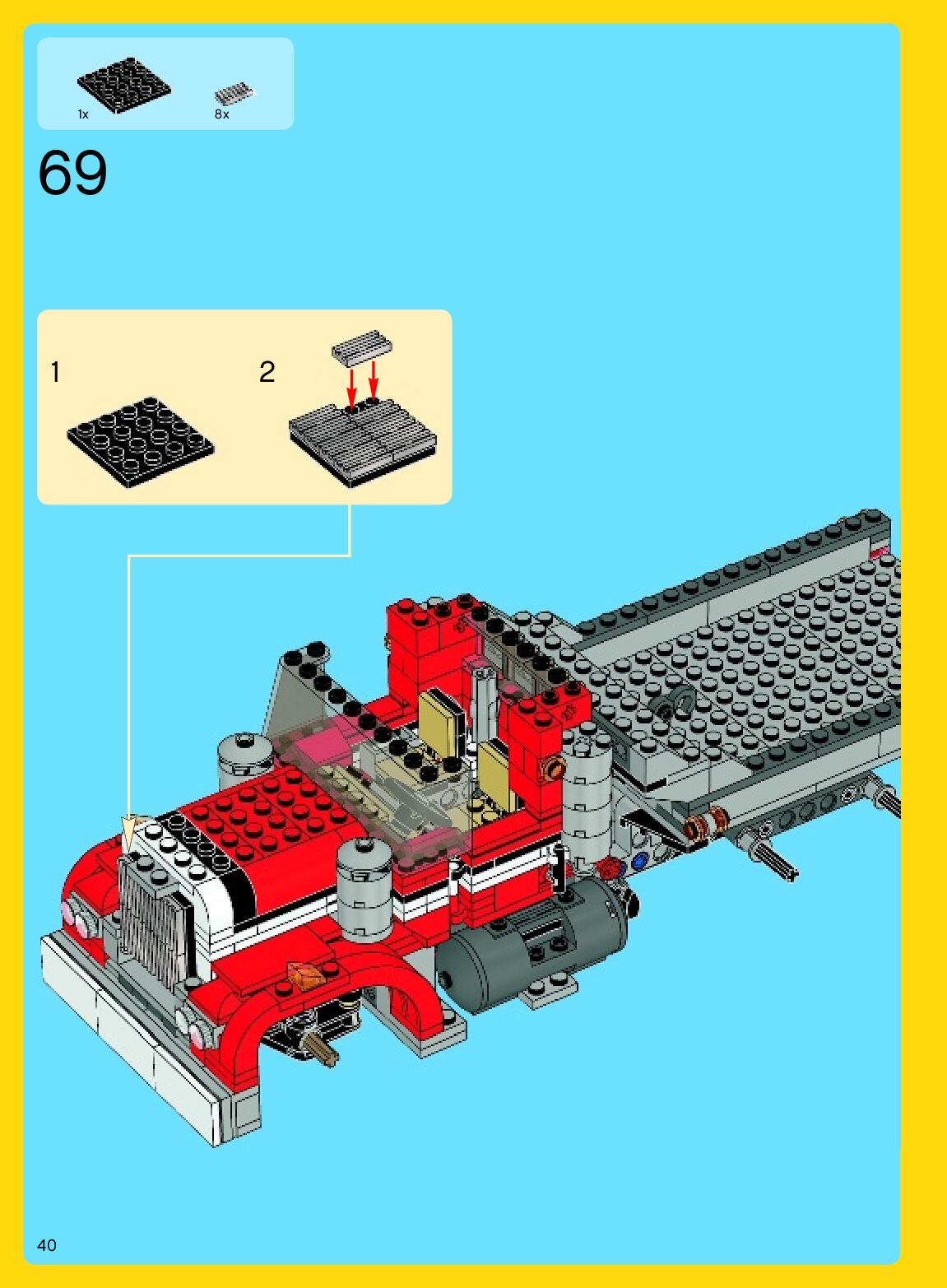 1x 8x

69

1

2

40