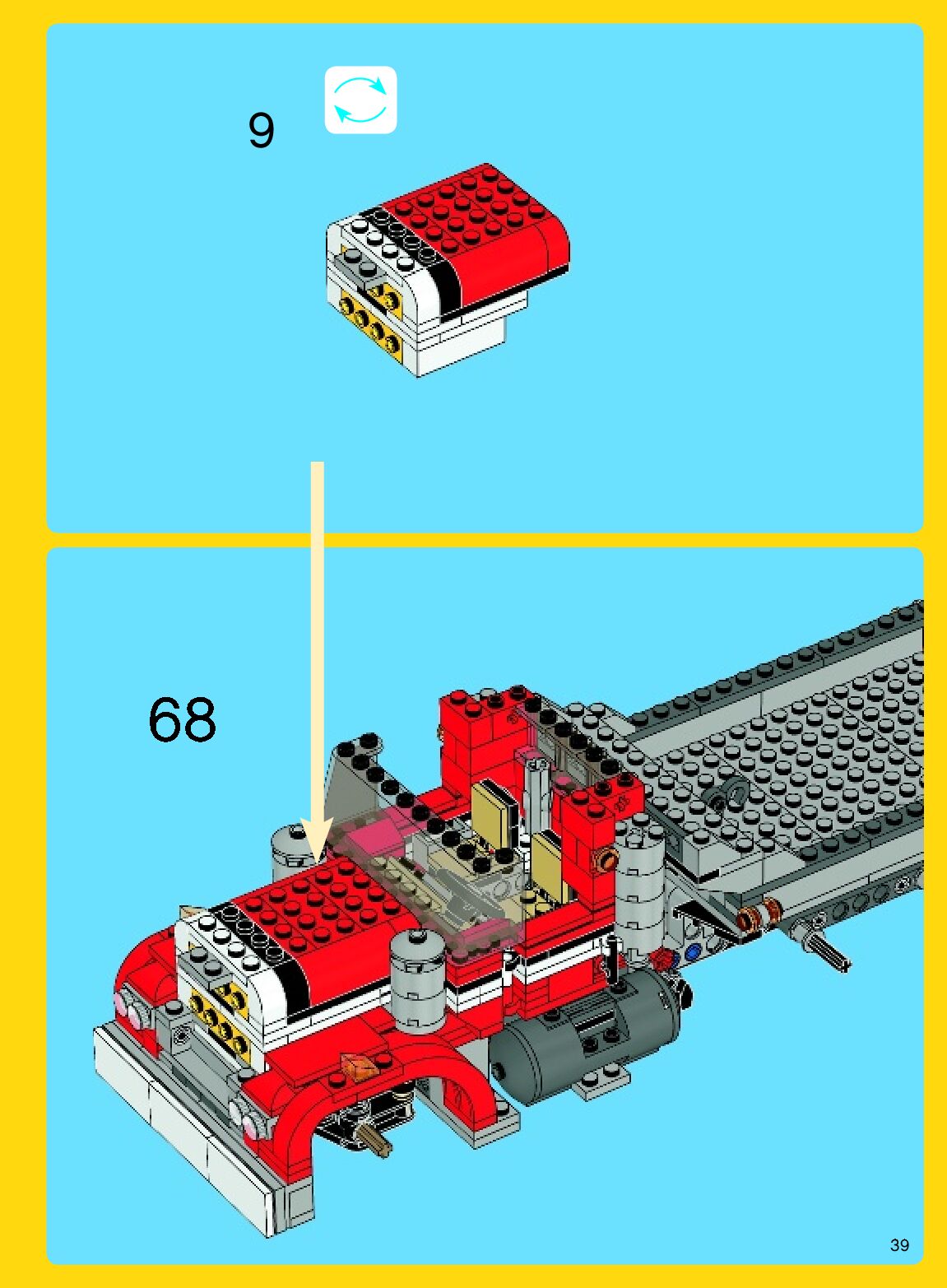 9

68

39