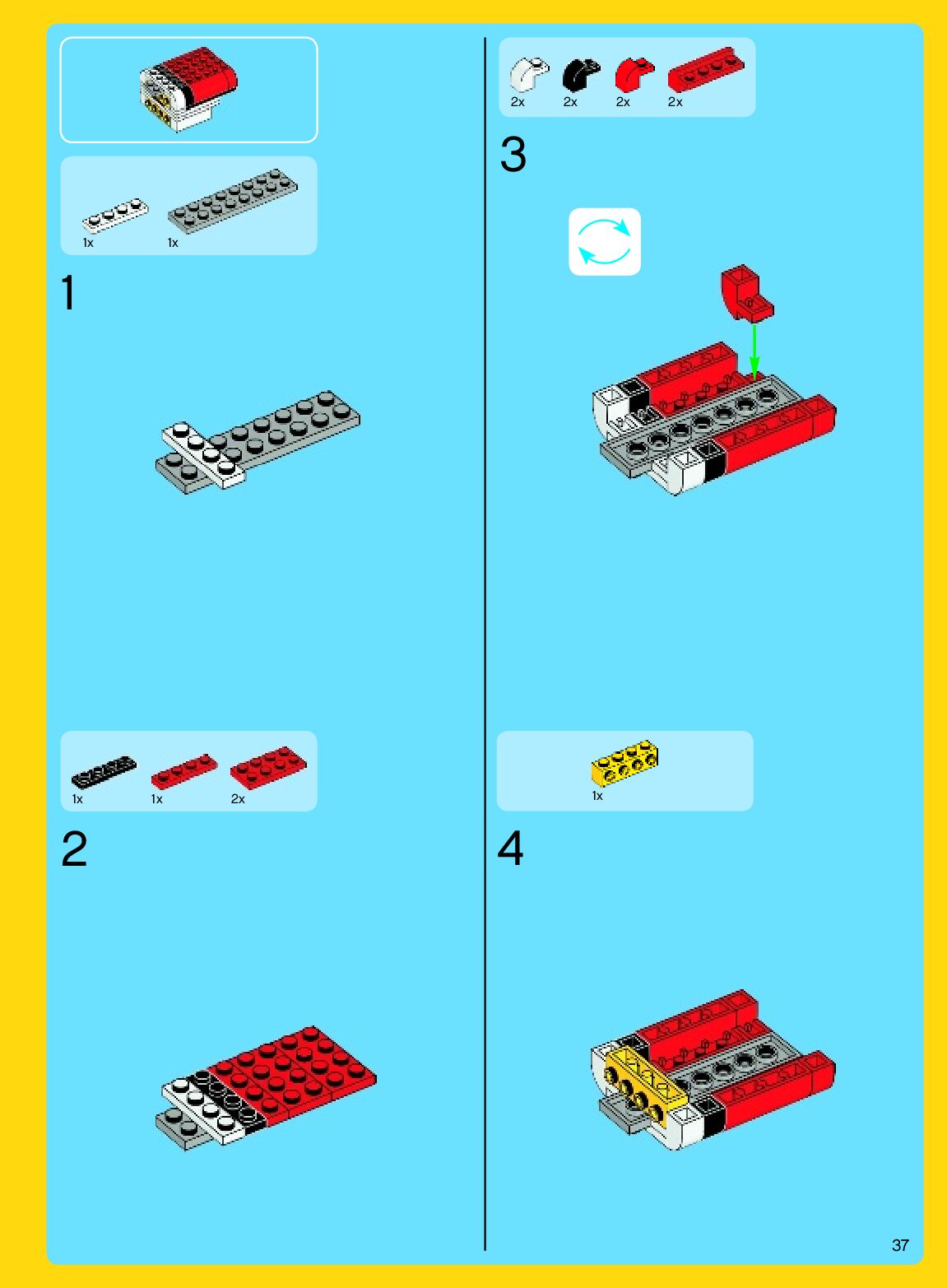 1x 1x

1

1x 1x 2x

2

2x 2x 2x 2x

3

1x

4

37