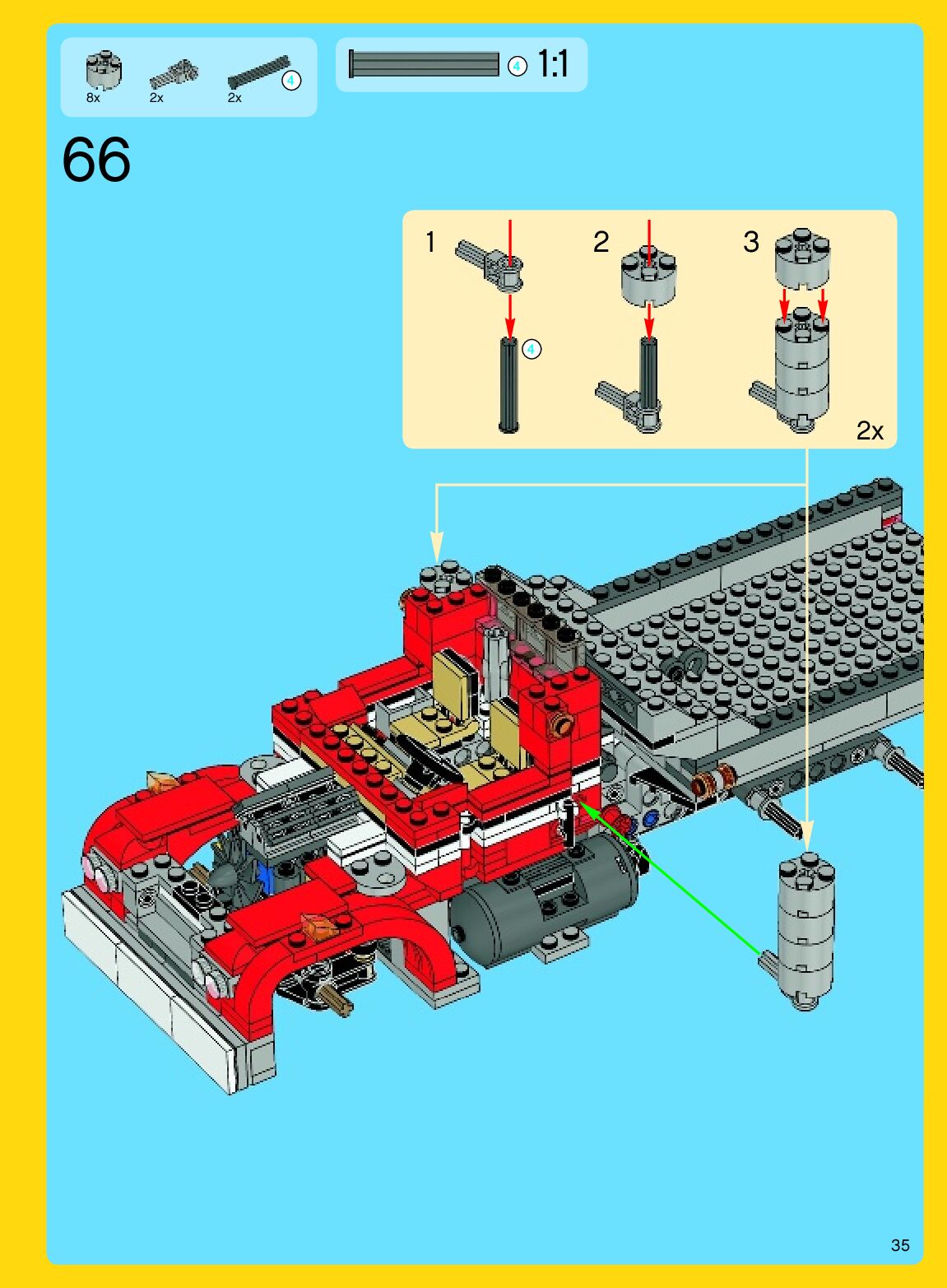 8x 2x 2x 4

4 1:1

66

1 4

2

3

2x

35