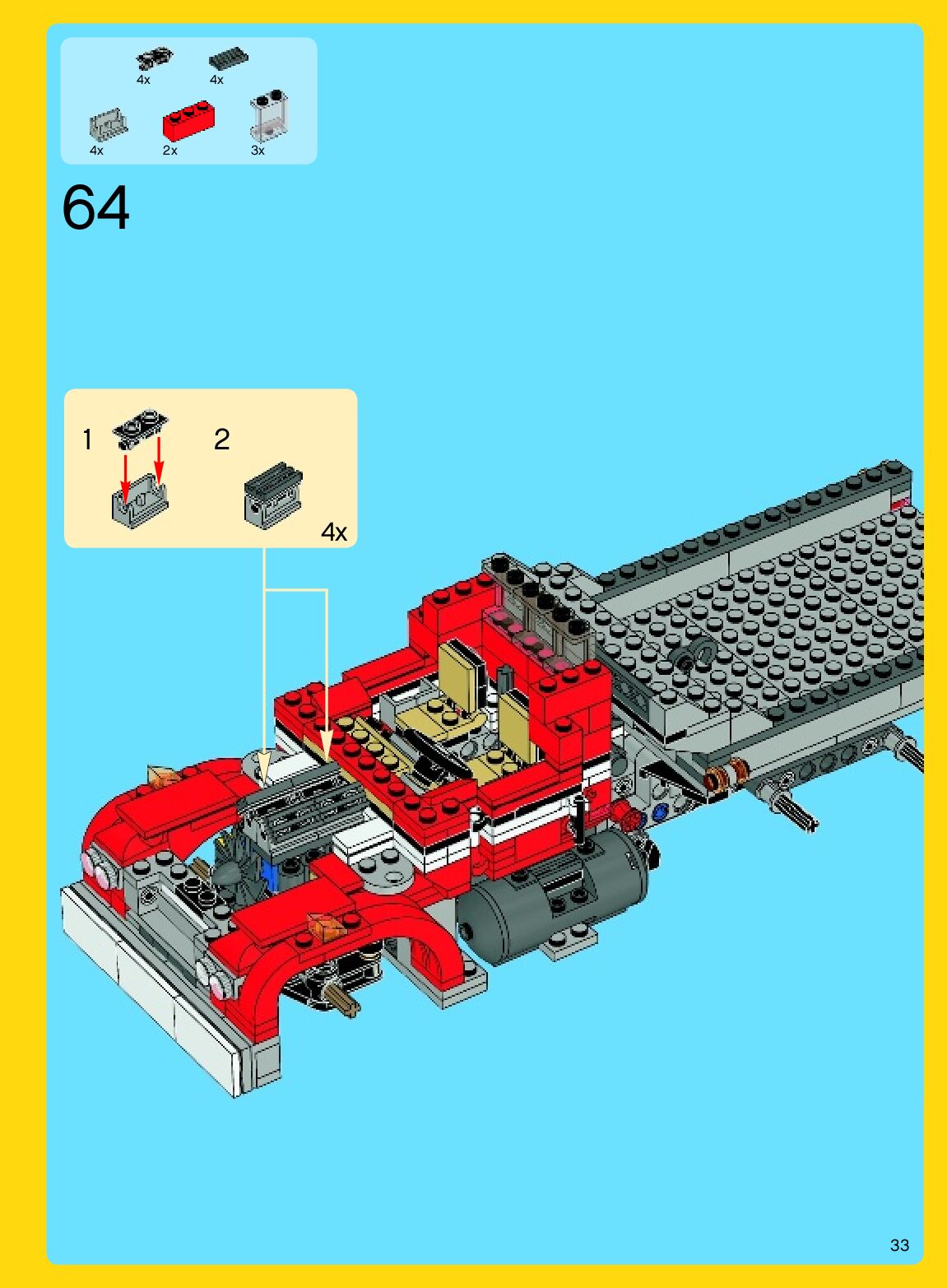 4x 4x

4x 2x 3x

64

1 2

4x

33