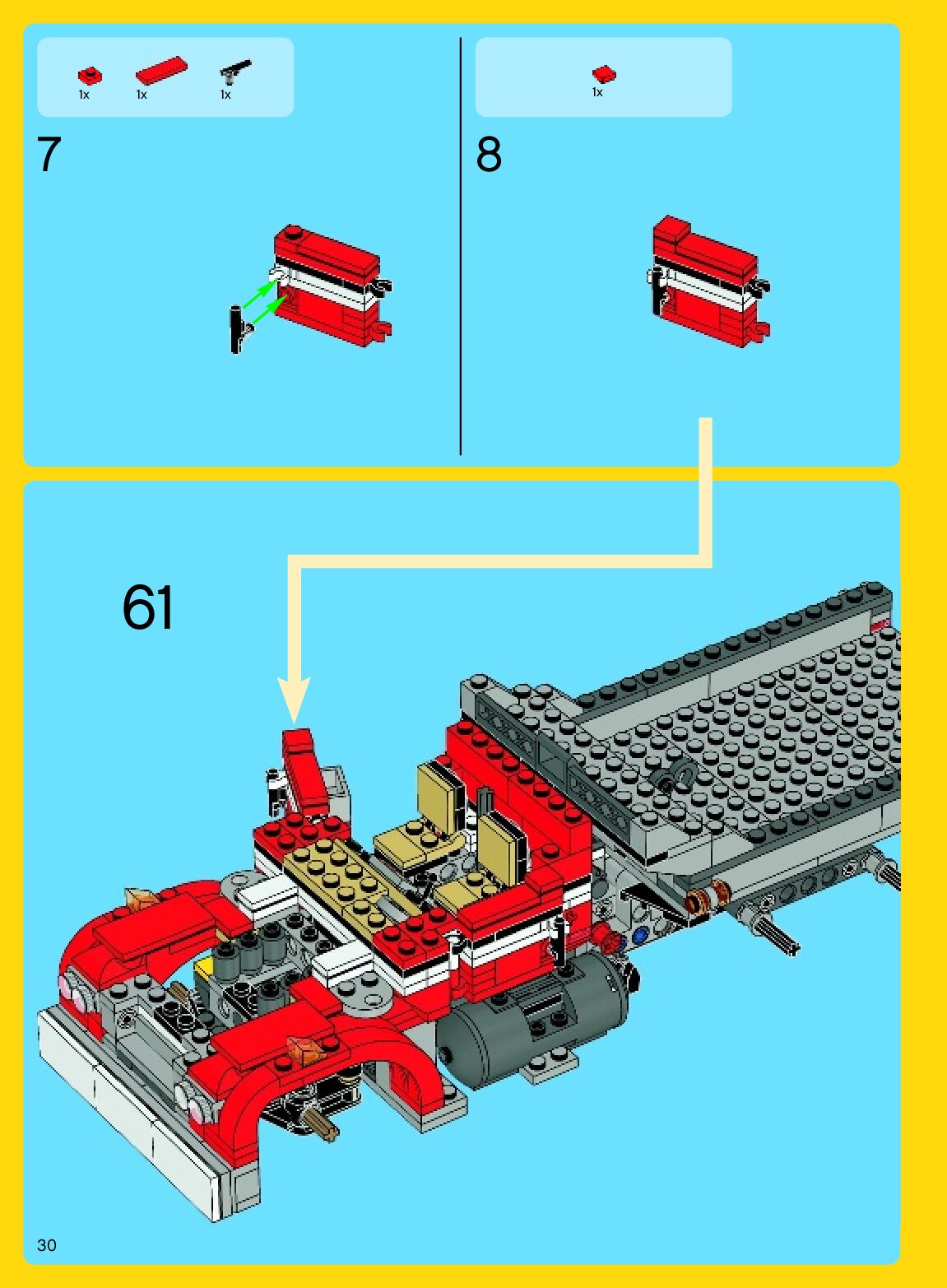 1x 1x 1x

7

1x

8

61

30