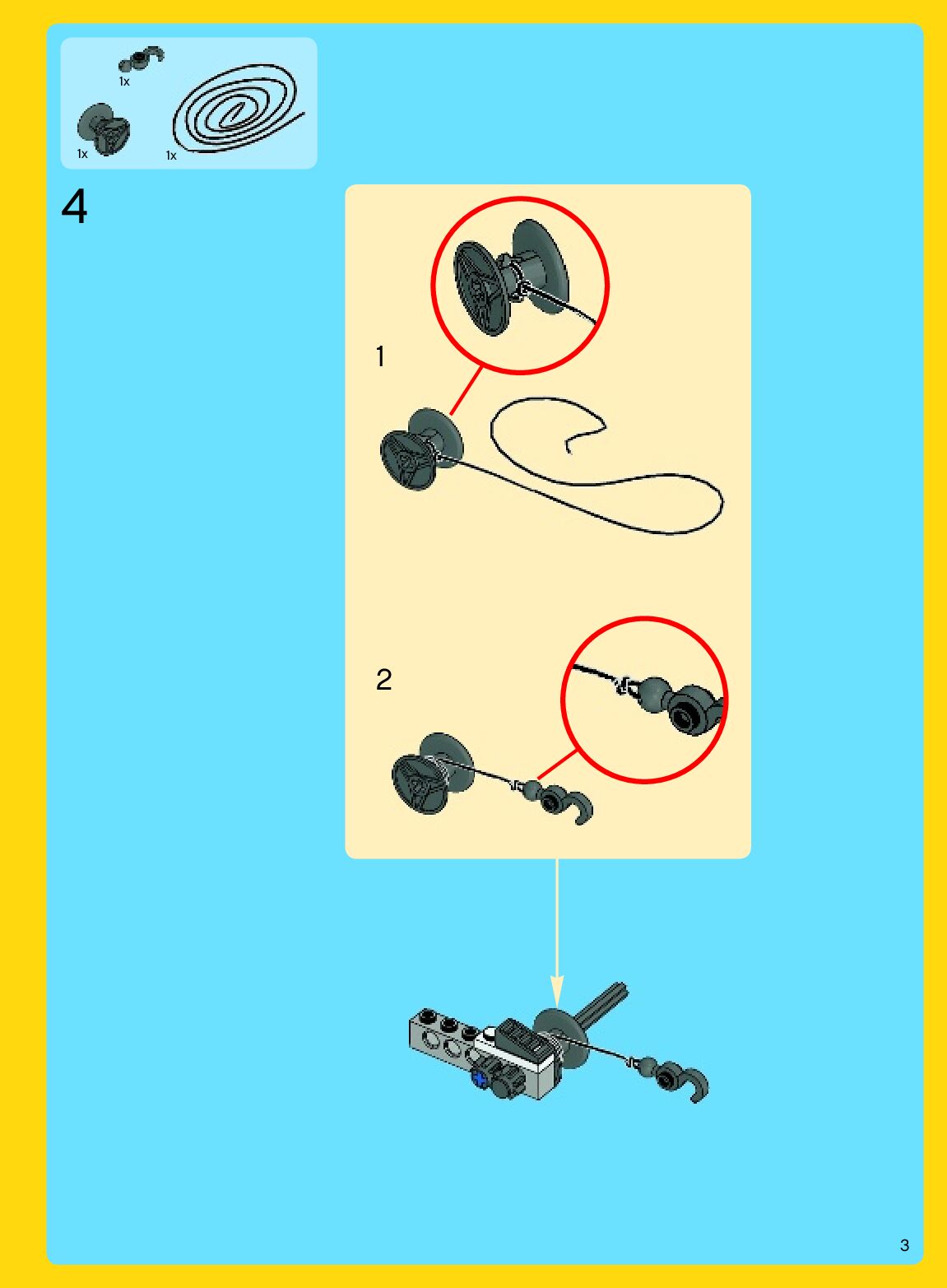 1x

1x

1x

4

1

2

3