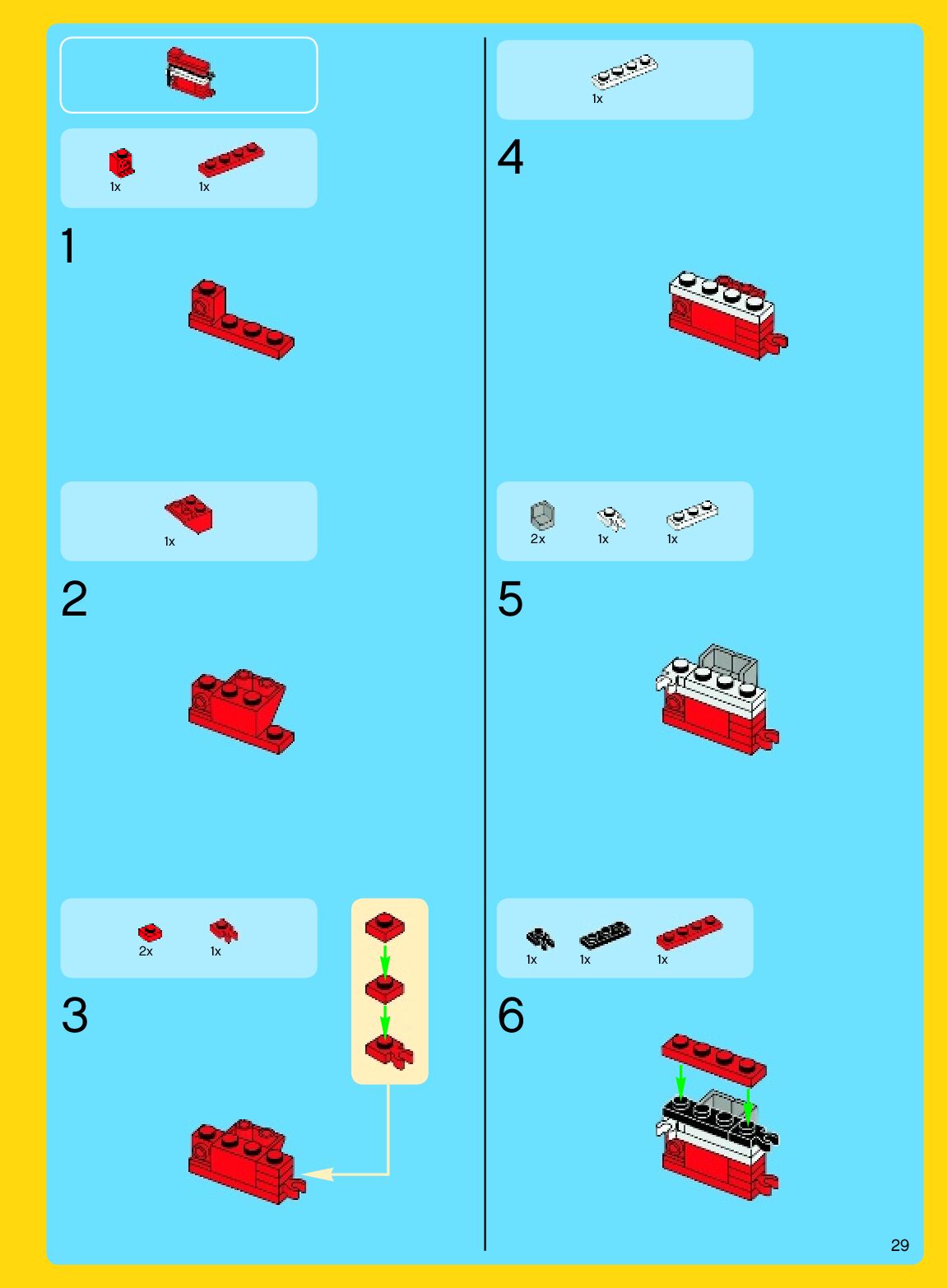 1x 1x

1

1x

2

2x 1x

3

1x

4

2x 1x 1x

5

1x 1x 1x

6

29