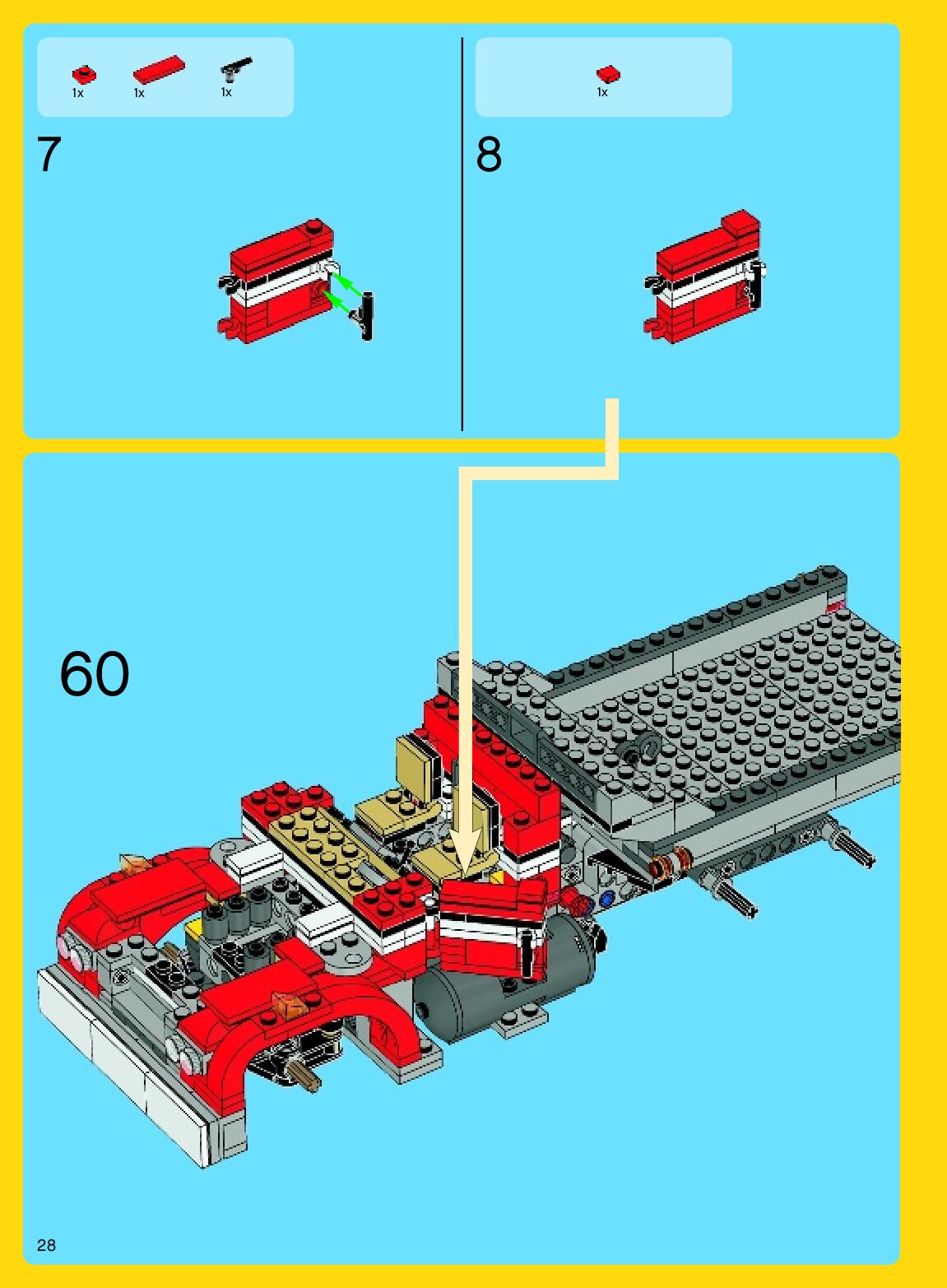 1x 1x 1x

7

1x

8

60

28