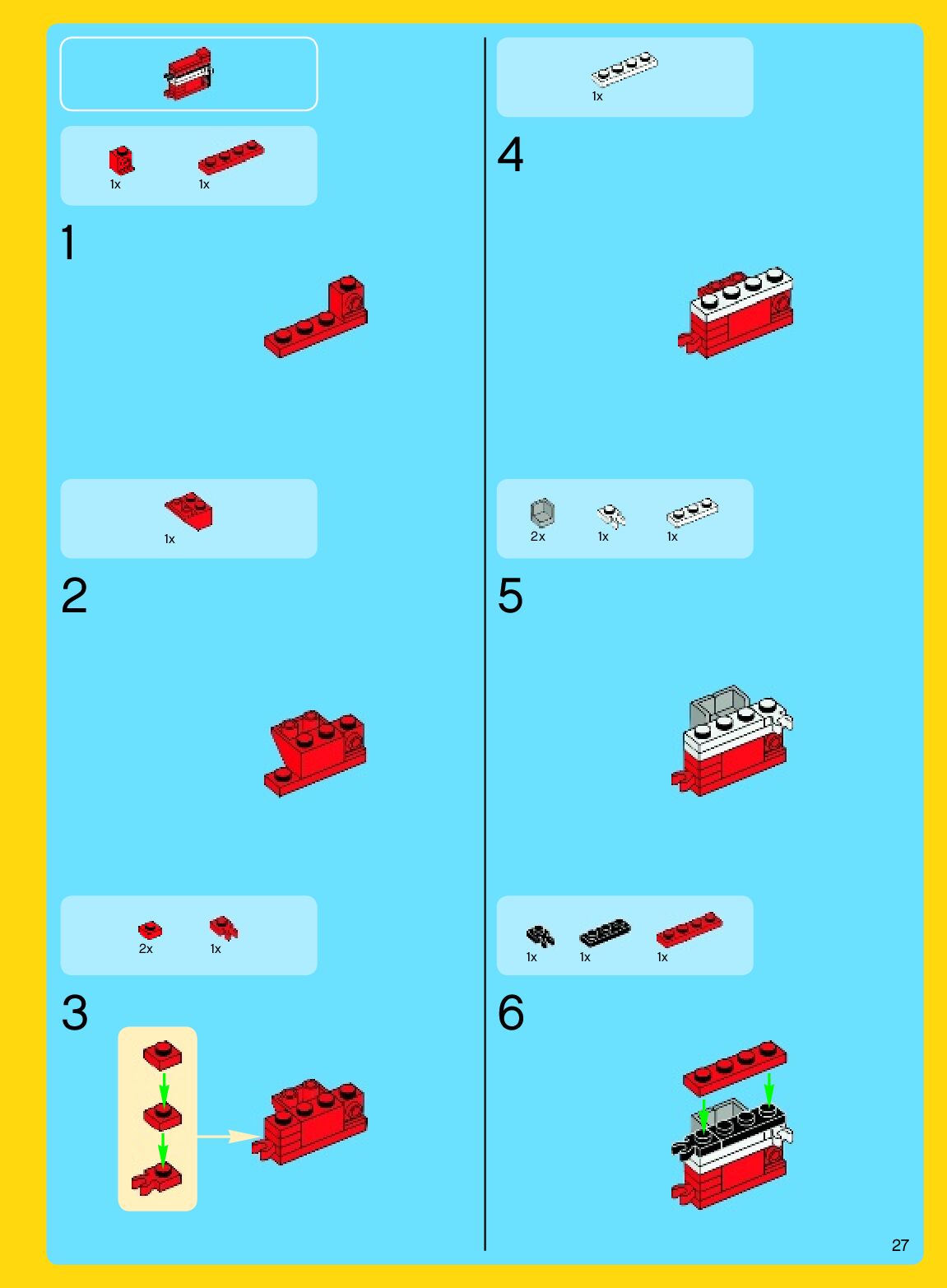 1x 1x

1

1x

2

2x 1x

3

1x

4

2x 1x 1x

5

1x 1x 1x

6

27