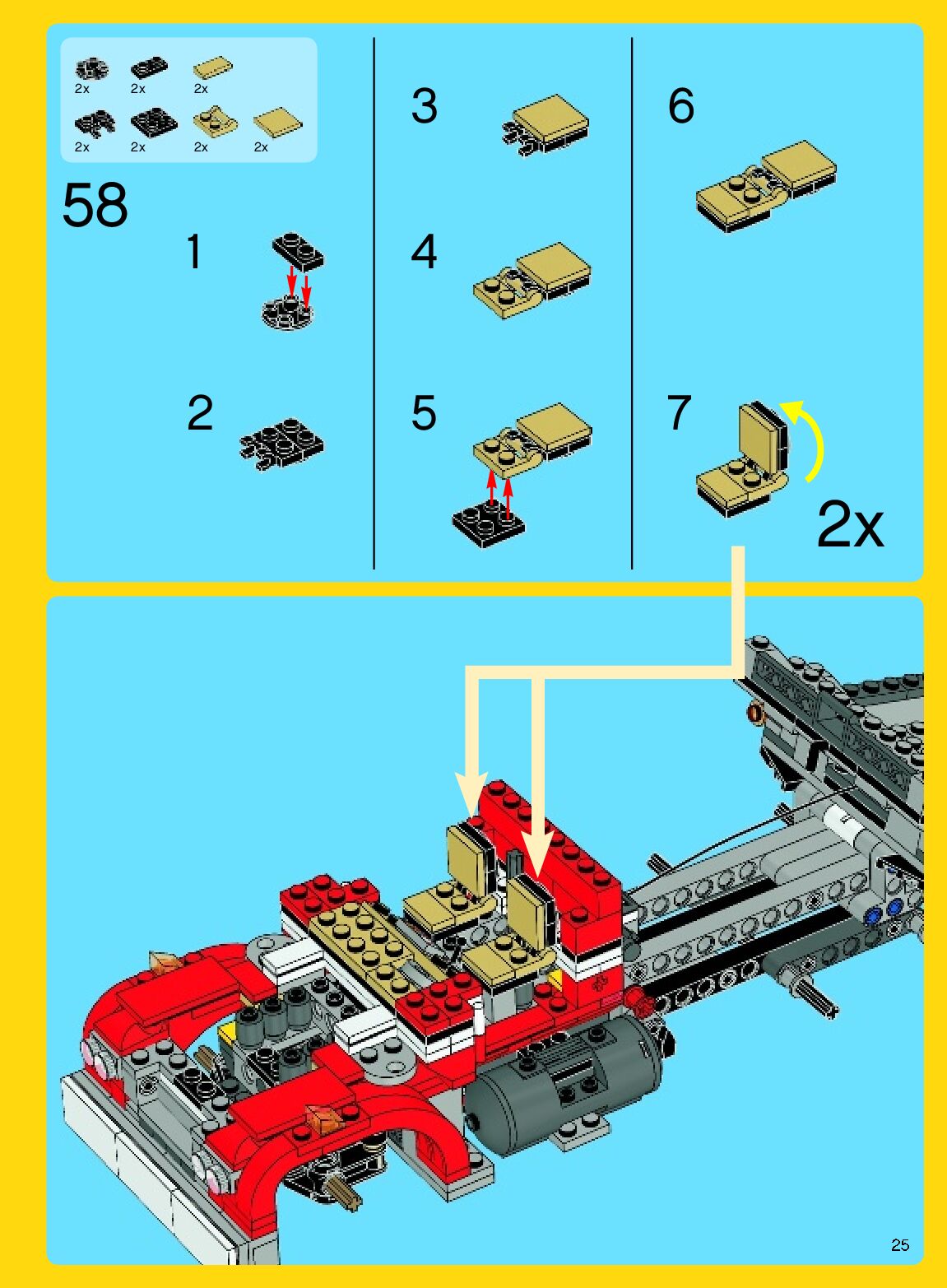 2x 2x 2x
2x 2x 2x 2x

58

1

2

3

4

5

6

7

2x

25