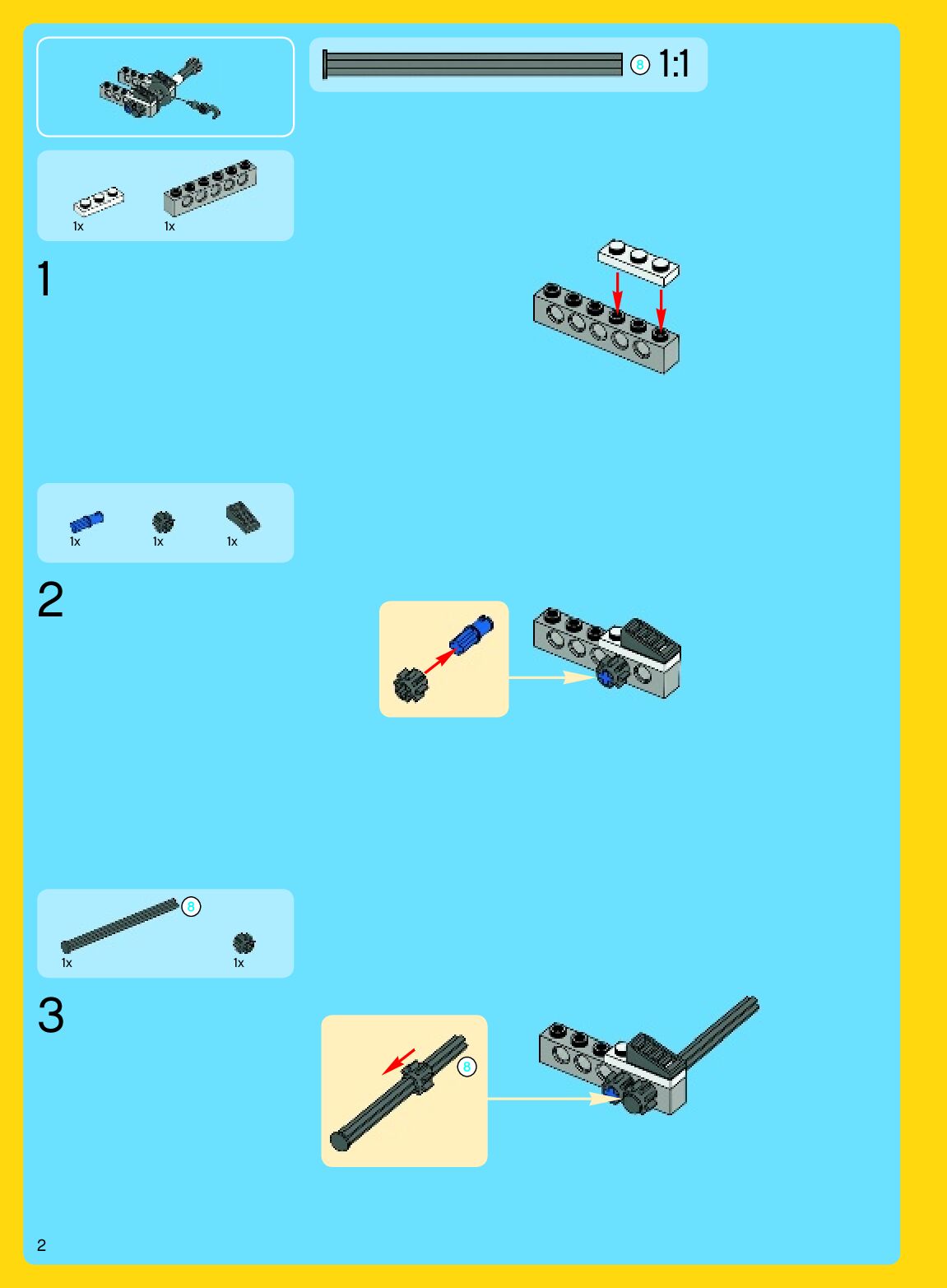 8 1:1

1x 1x

1

1x 1x 1x

2

8

1x 1x

3

8

2