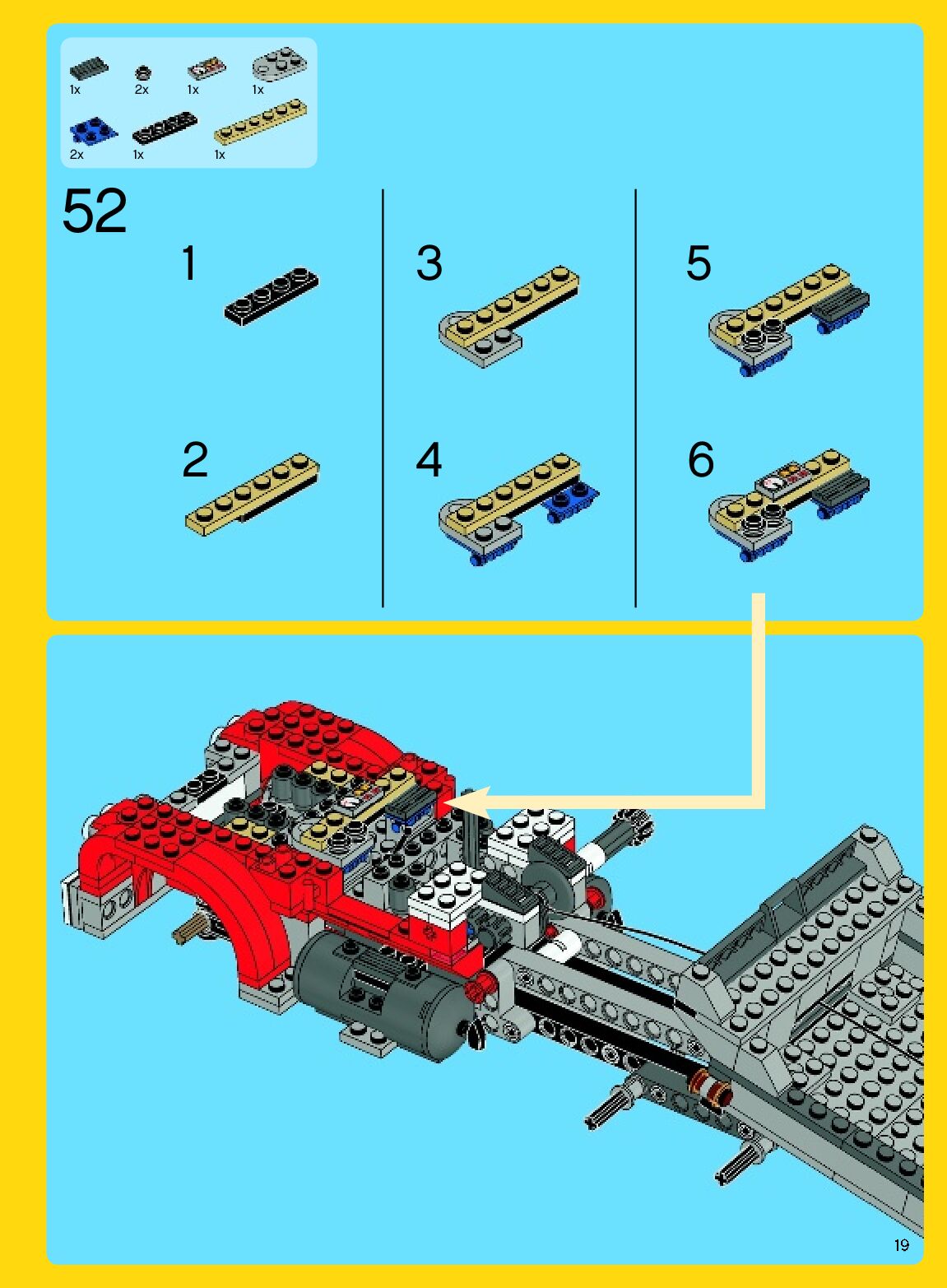 1x 2x 1x 1x
2x 1x 1x

52

1

2

3

4

5

6

19