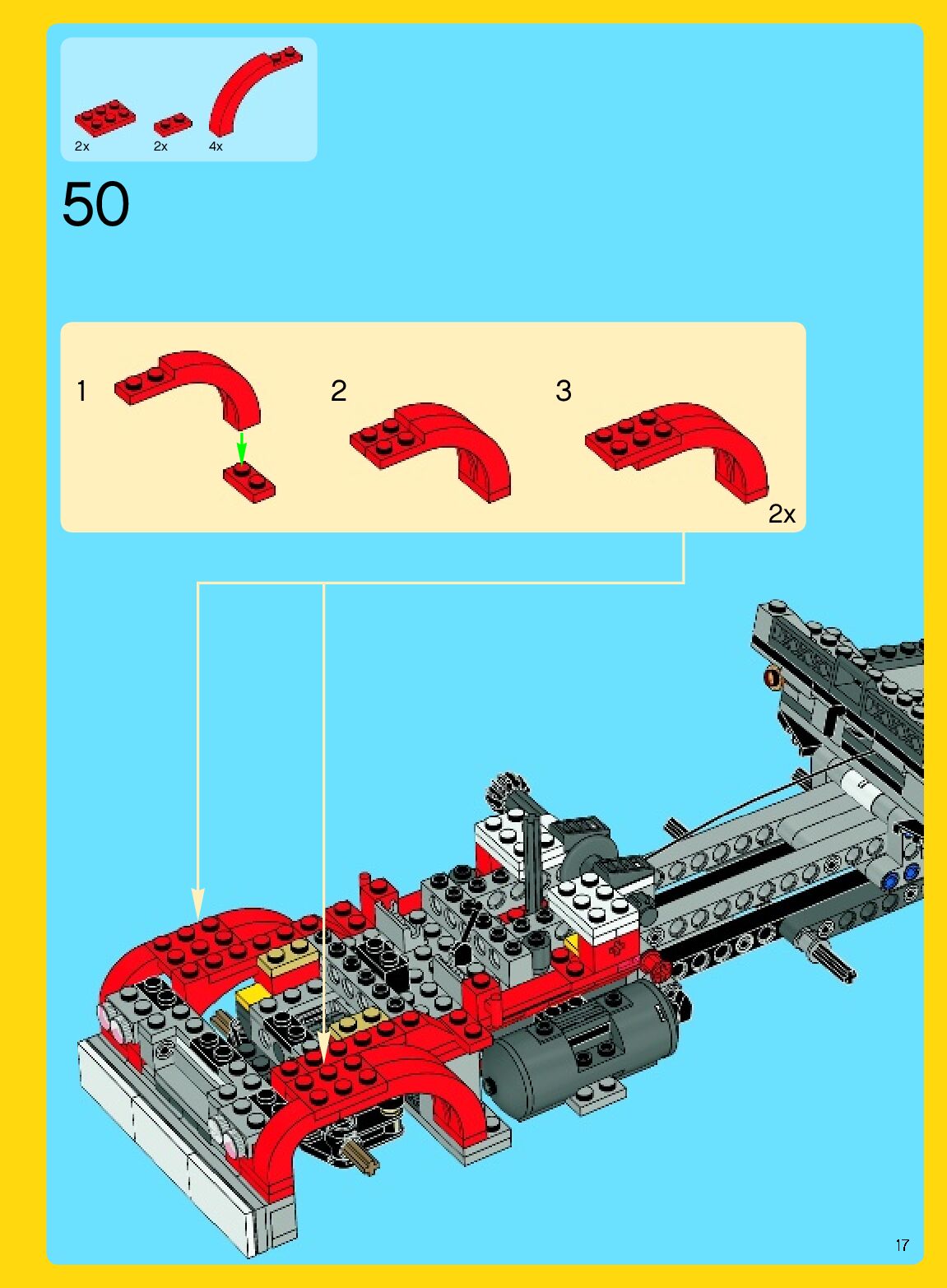 2x 2x 4x

50

1

2

3

2x

17