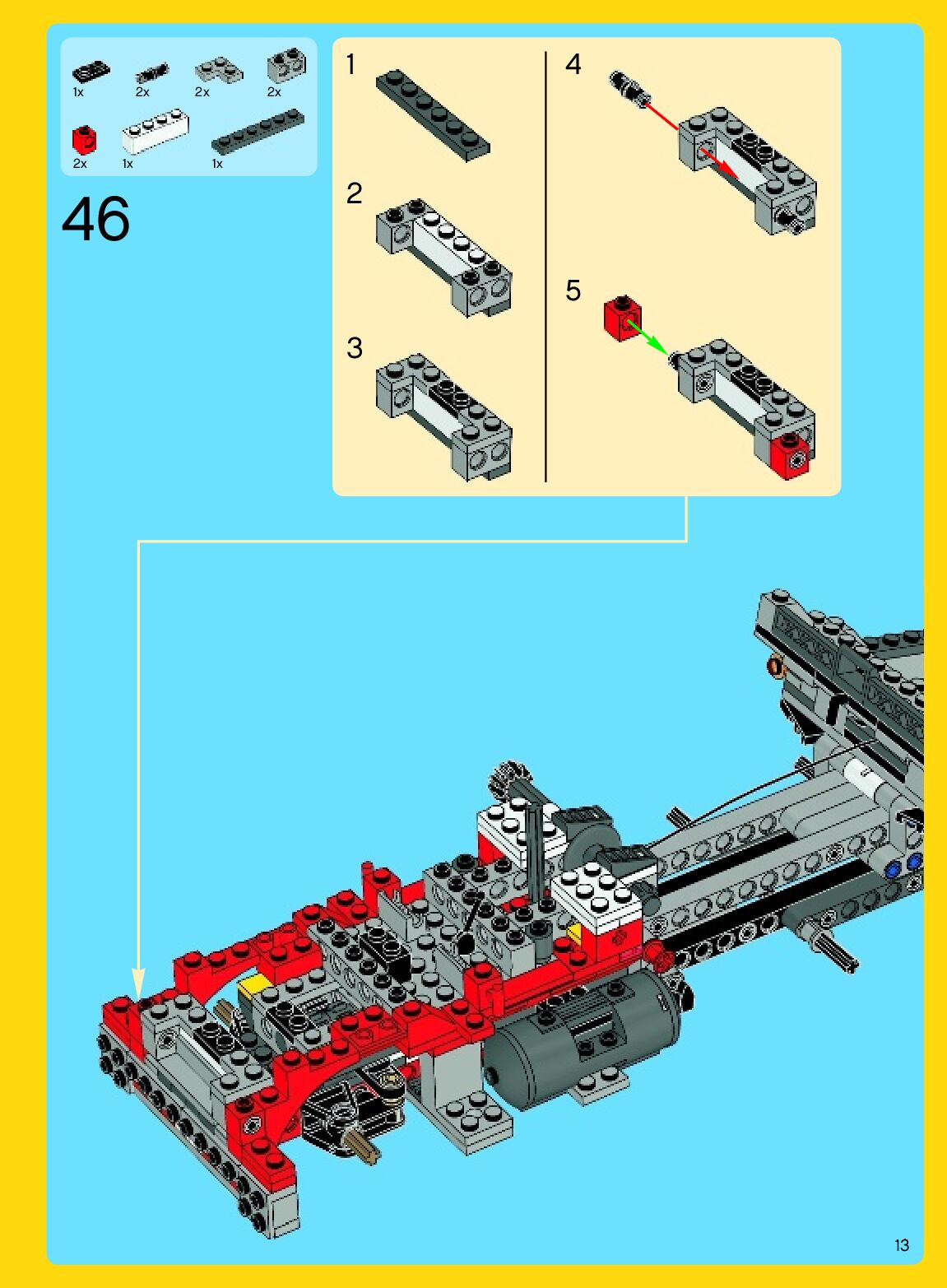 1x 2x 2x 2x

2x 1x 1x

46

1

2

3

4

5

13