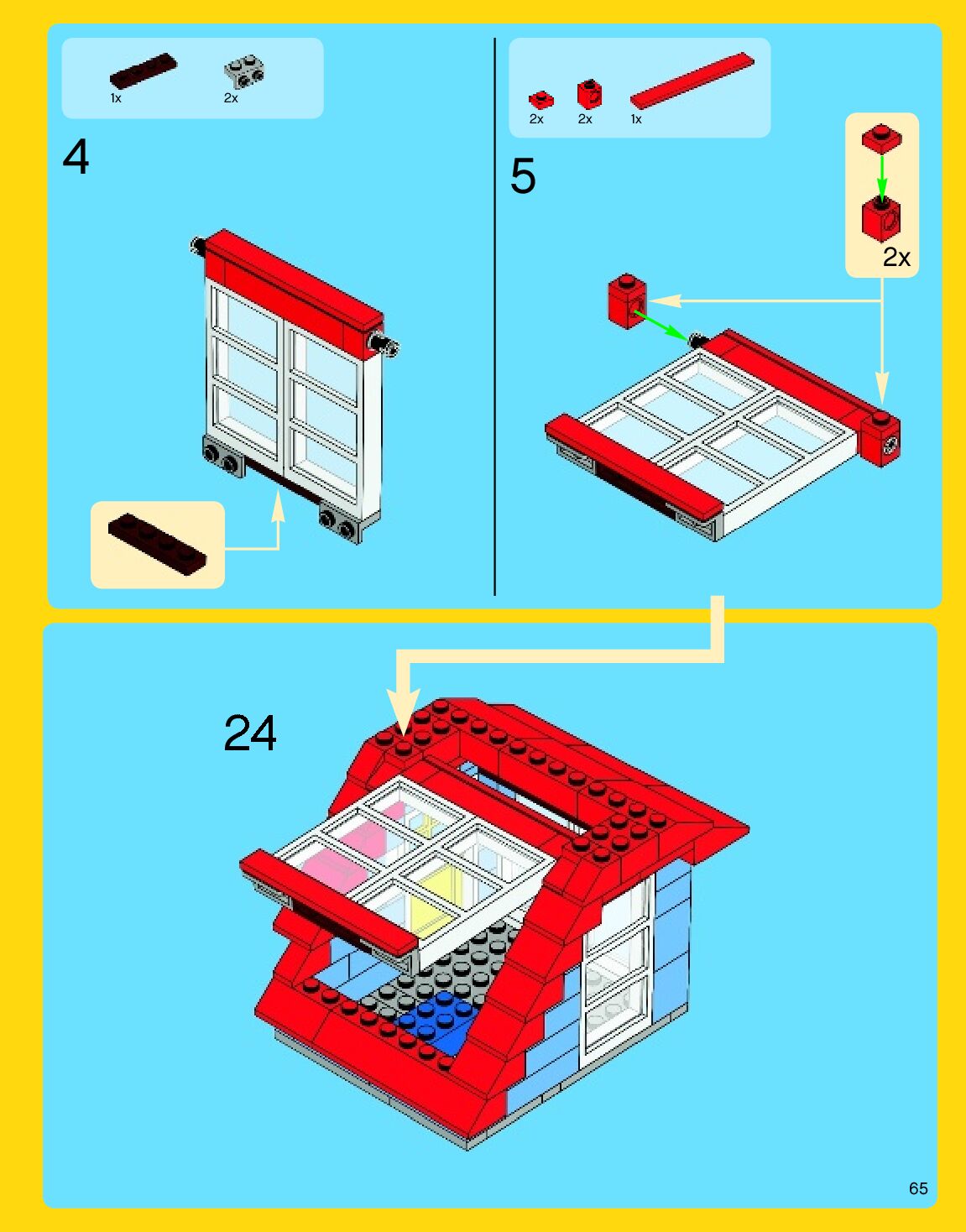 1x
2x

4

2x
2x
1x

5

2x

24

65