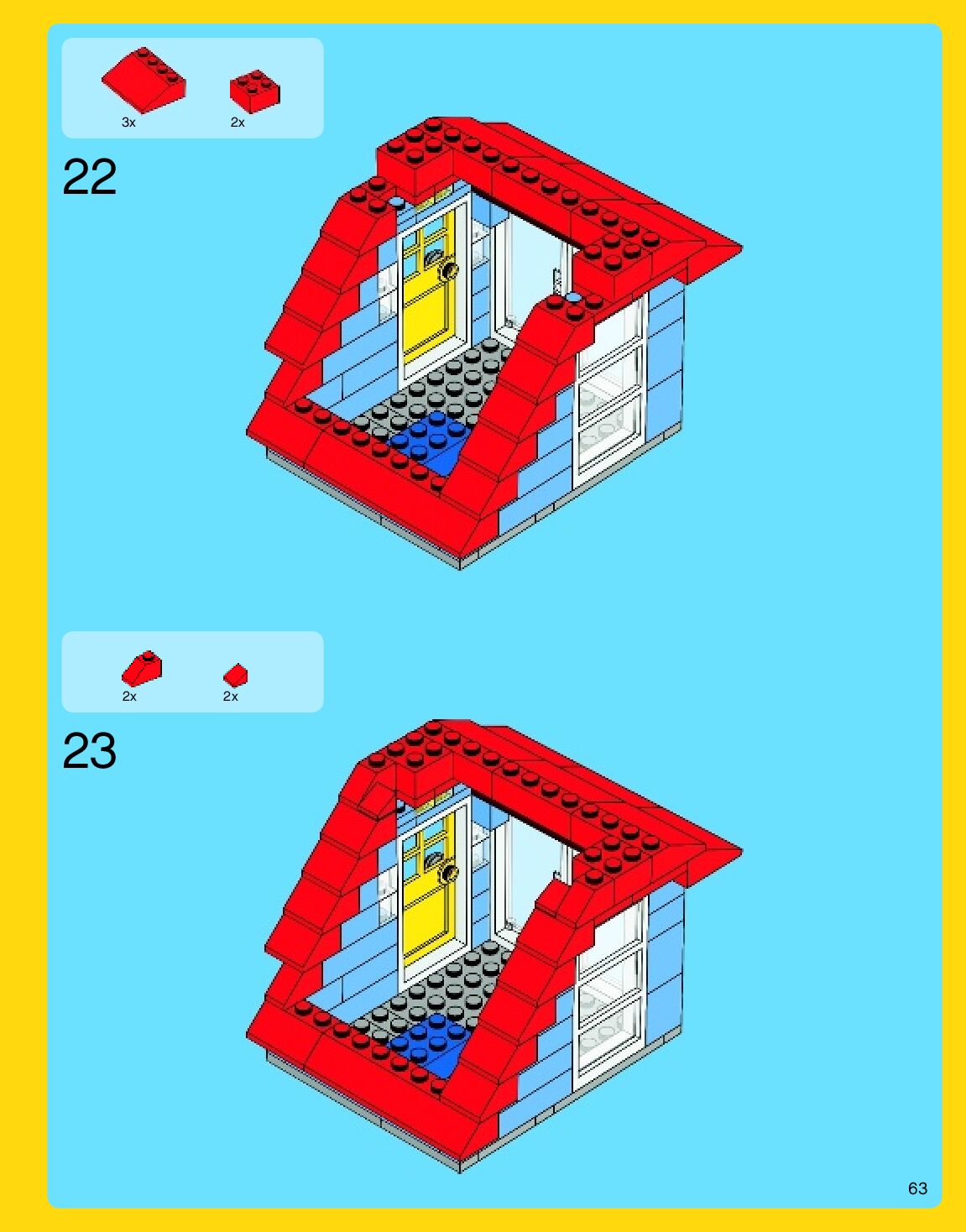 3x 2x

22

2x 2x

23

63