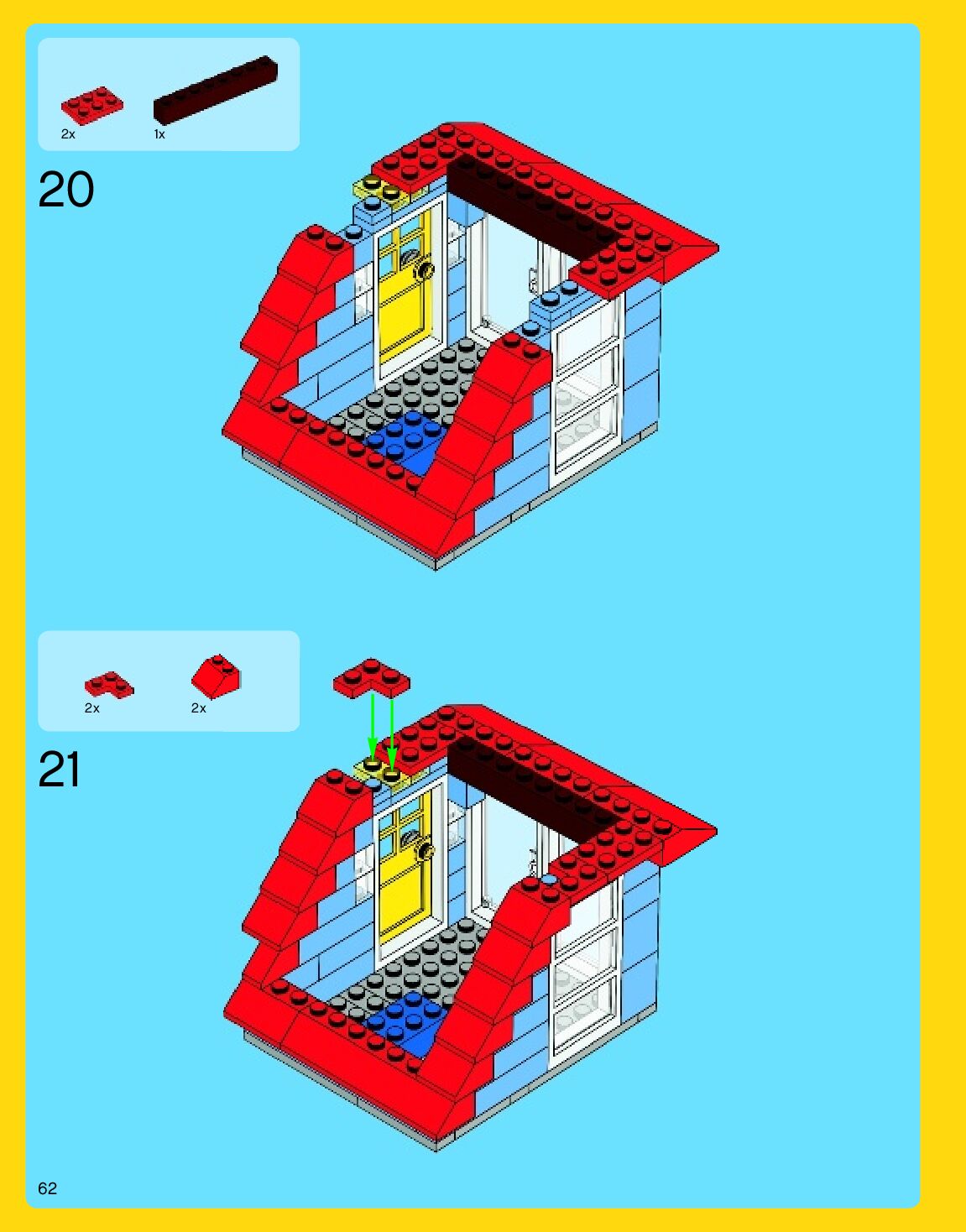 2x
1x

20

2x
2x

21

62