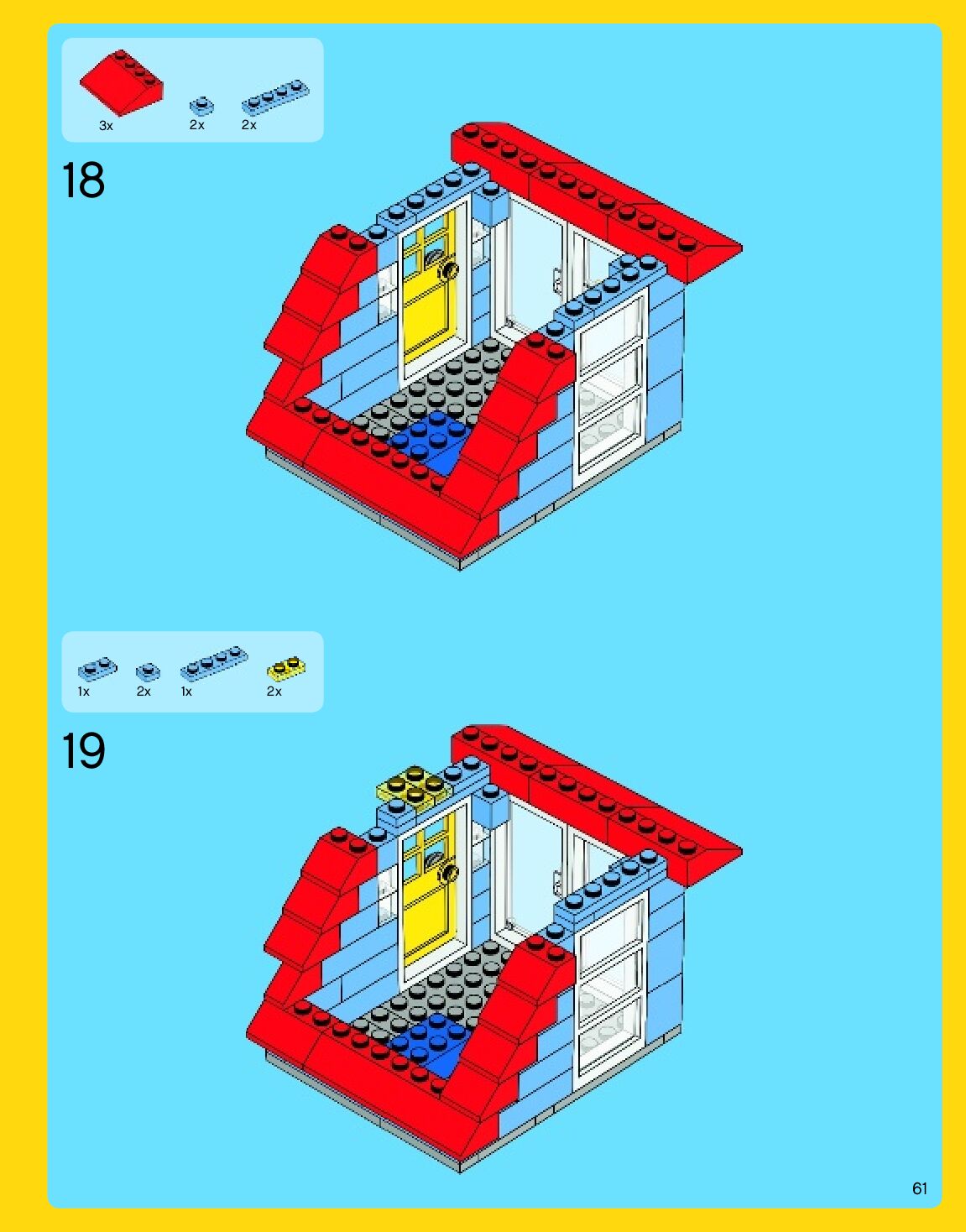 3x 2x 2x

18

1x 2x 1x 2x

19

61