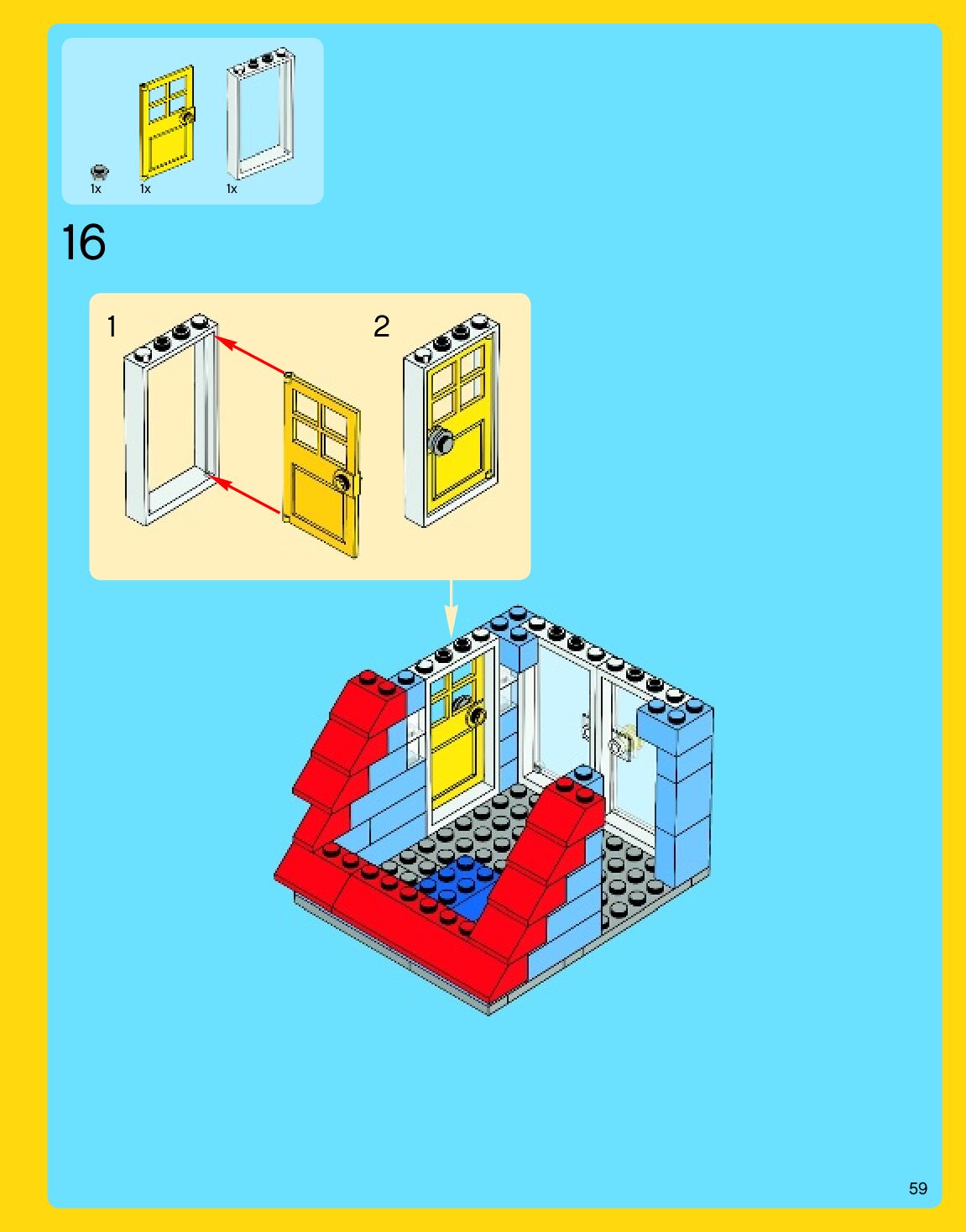 1x
1x
1x

16

1

2

59