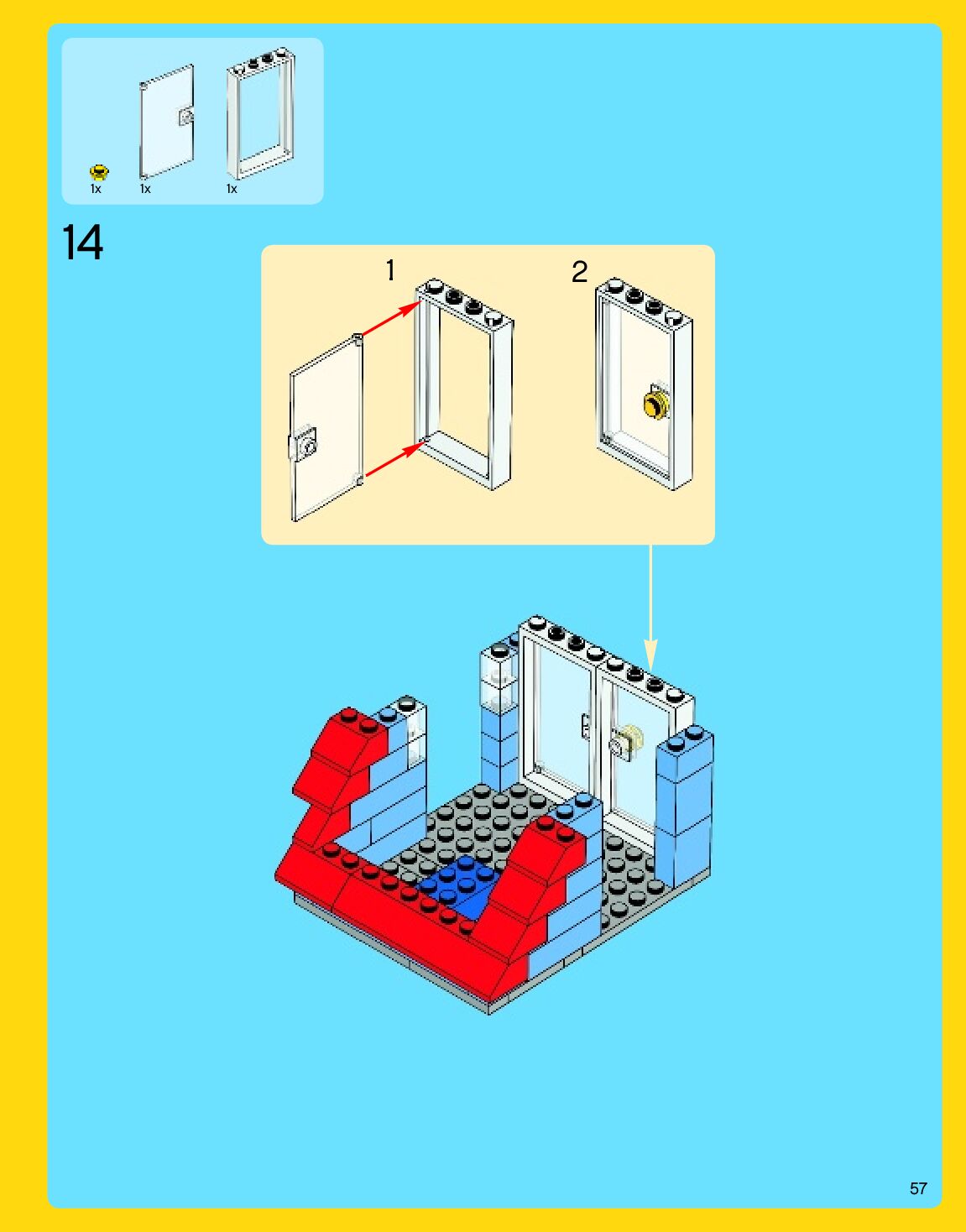 1x 1x 1x

14

1

2

57