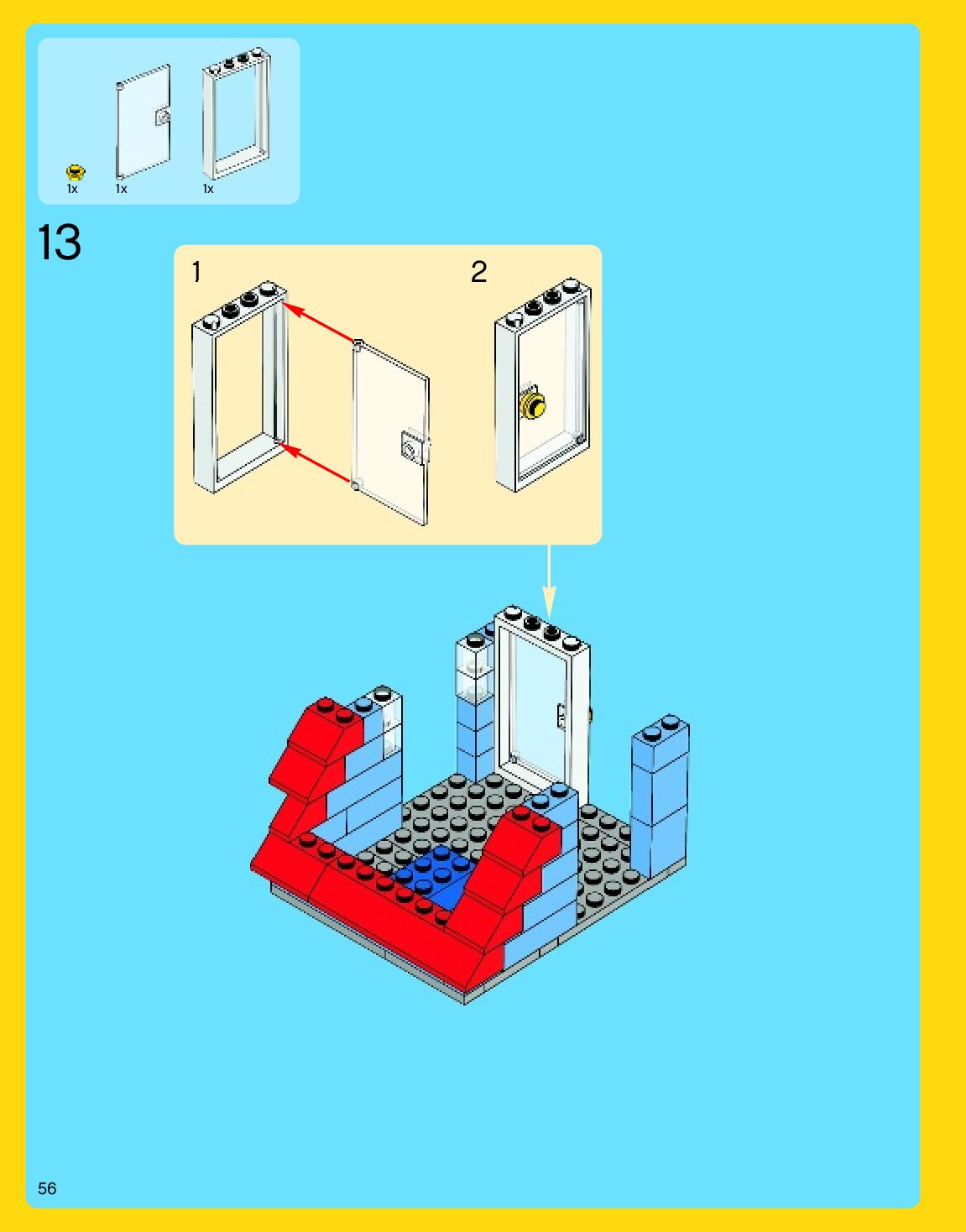 1x 1x 1x

13

1

2

56