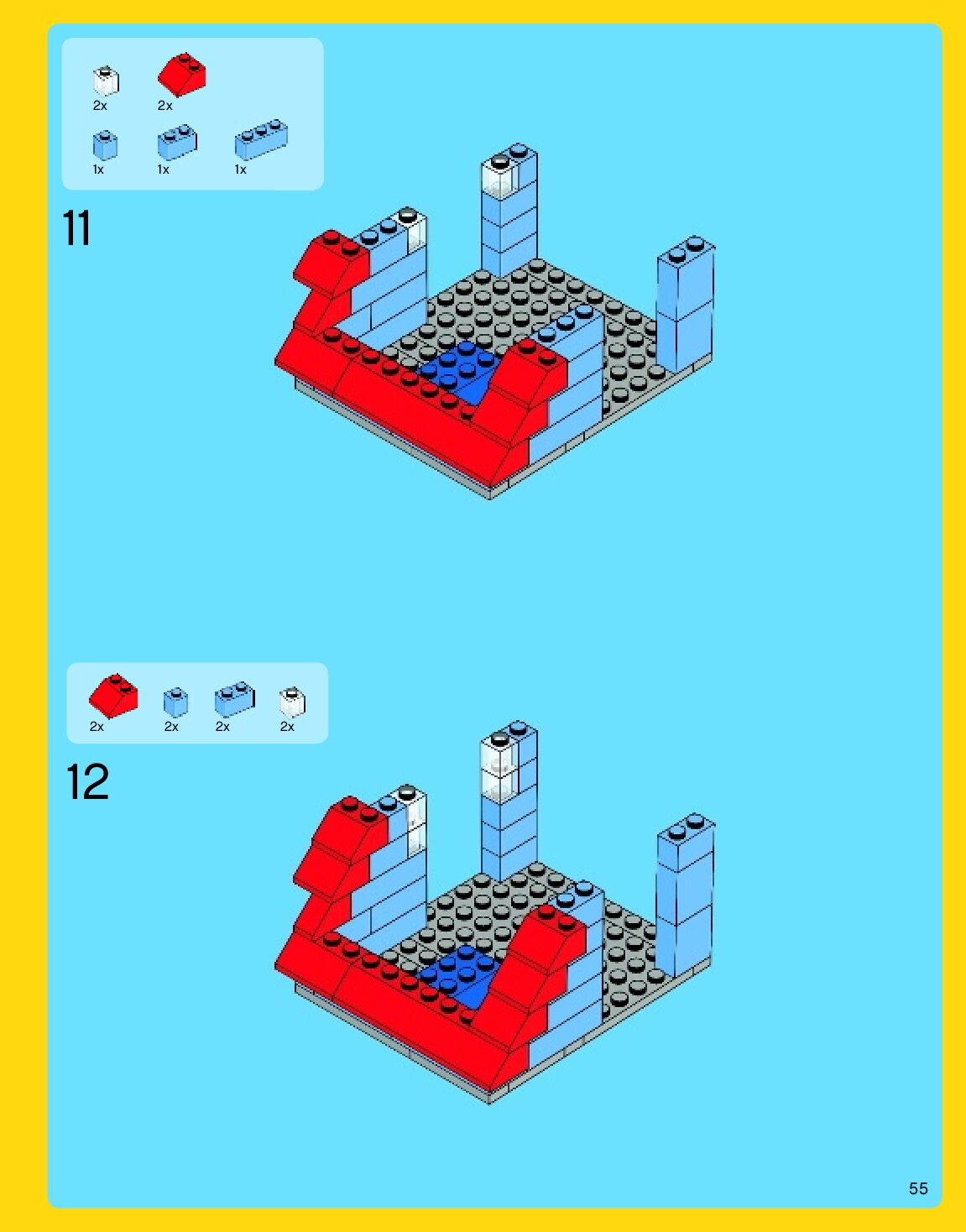 2x 2x
1x 1x 1x

11

2x 2x 2x 2x

12

55