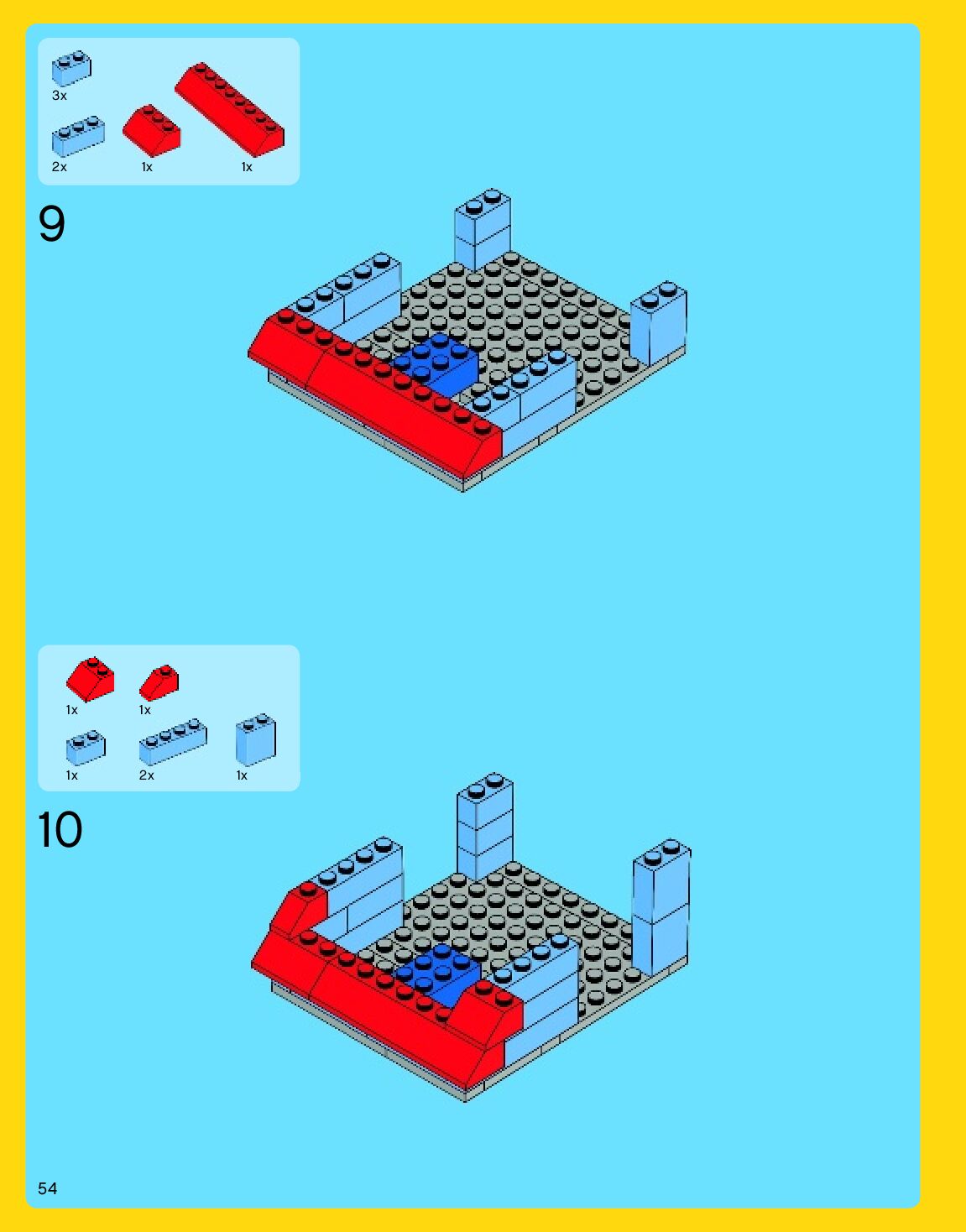 3x

2x 1x 1x

9

1x 1x

1x 2x 1x

10

54