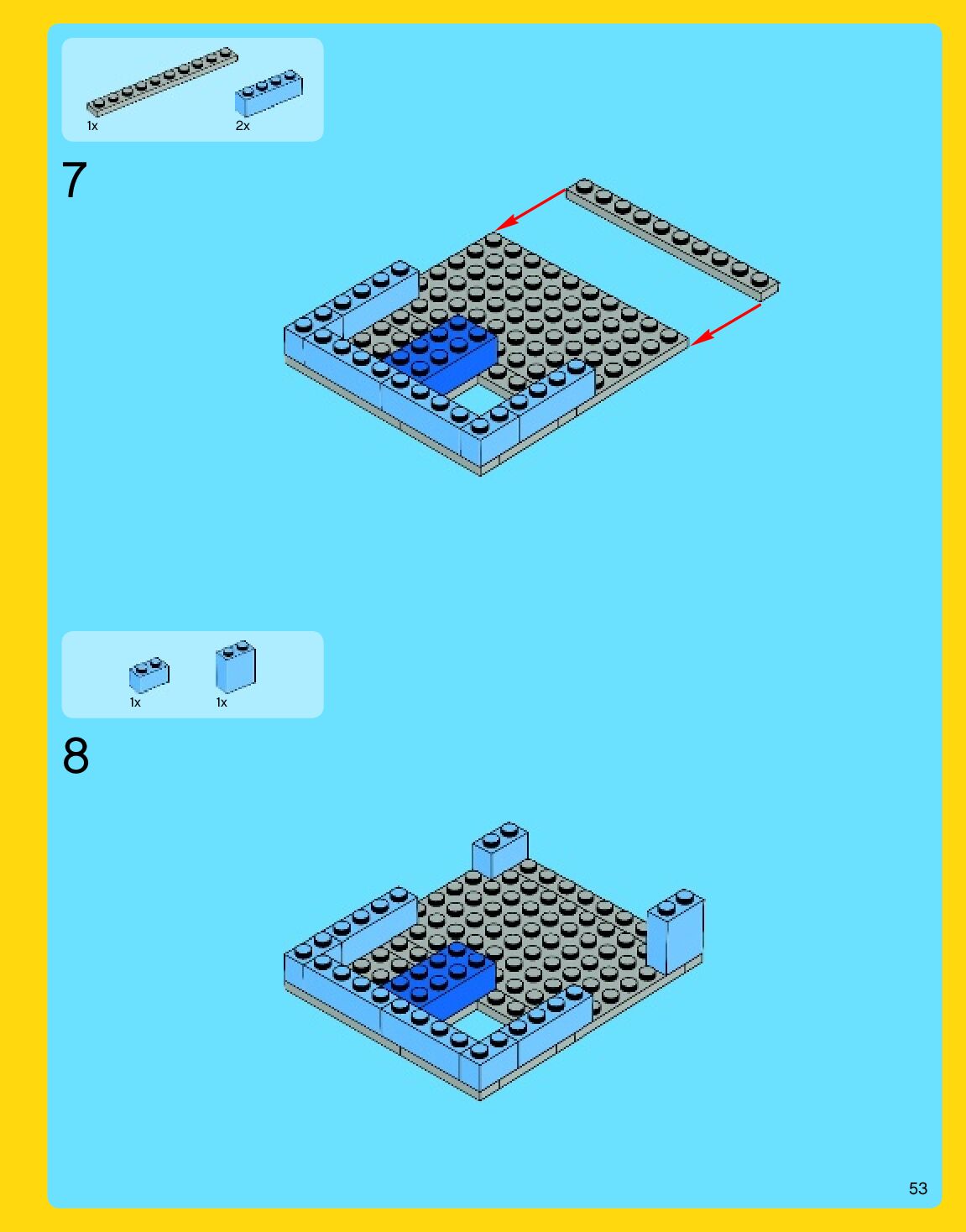 1x
2x

7

1x
1x

8

53