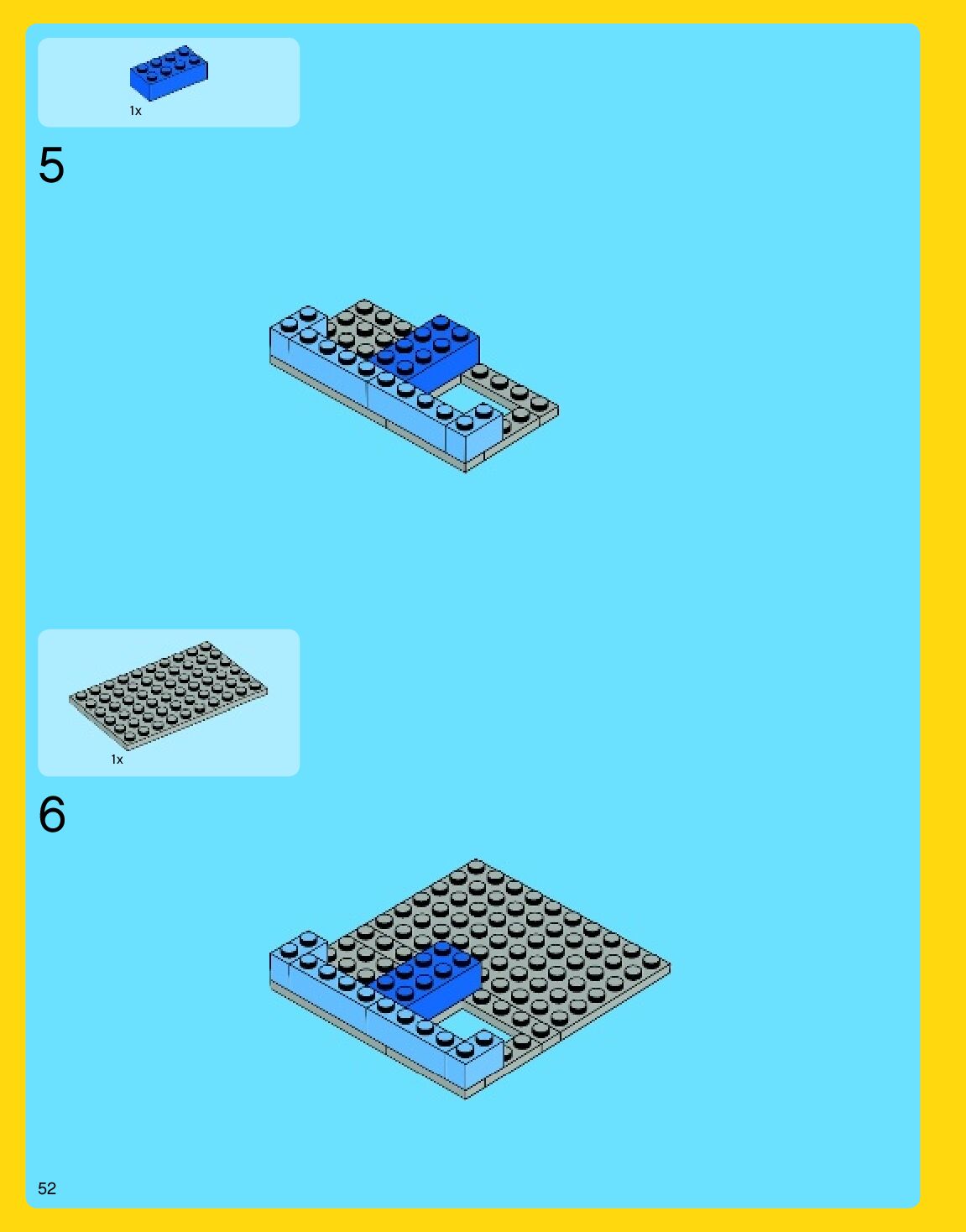 1x

5

1x

6

52