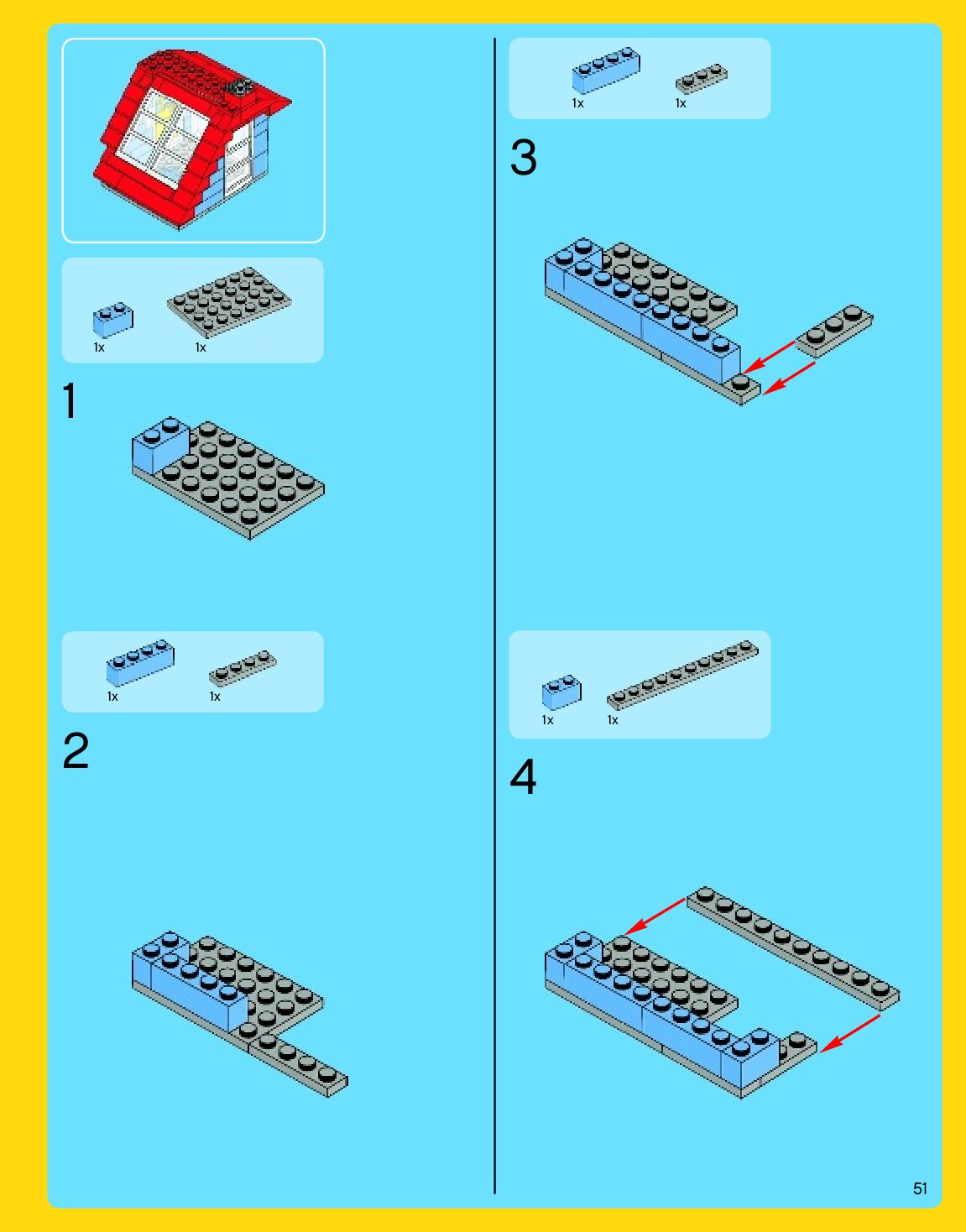 1x 1x

1

1x 1x

2

1x 1x

3

1x 1x

4

51