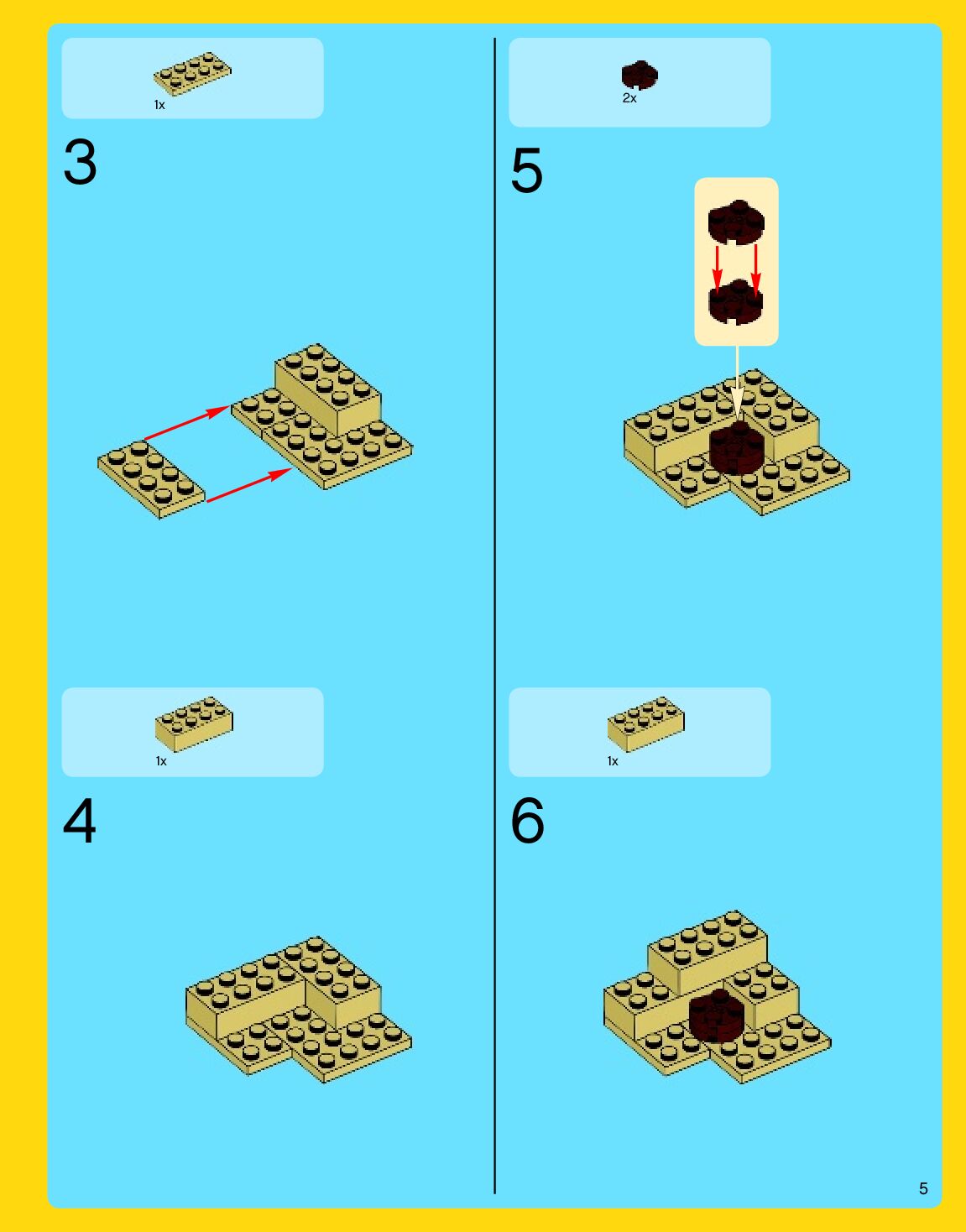 1x

3

1x

4

2x

5

1x

6

5