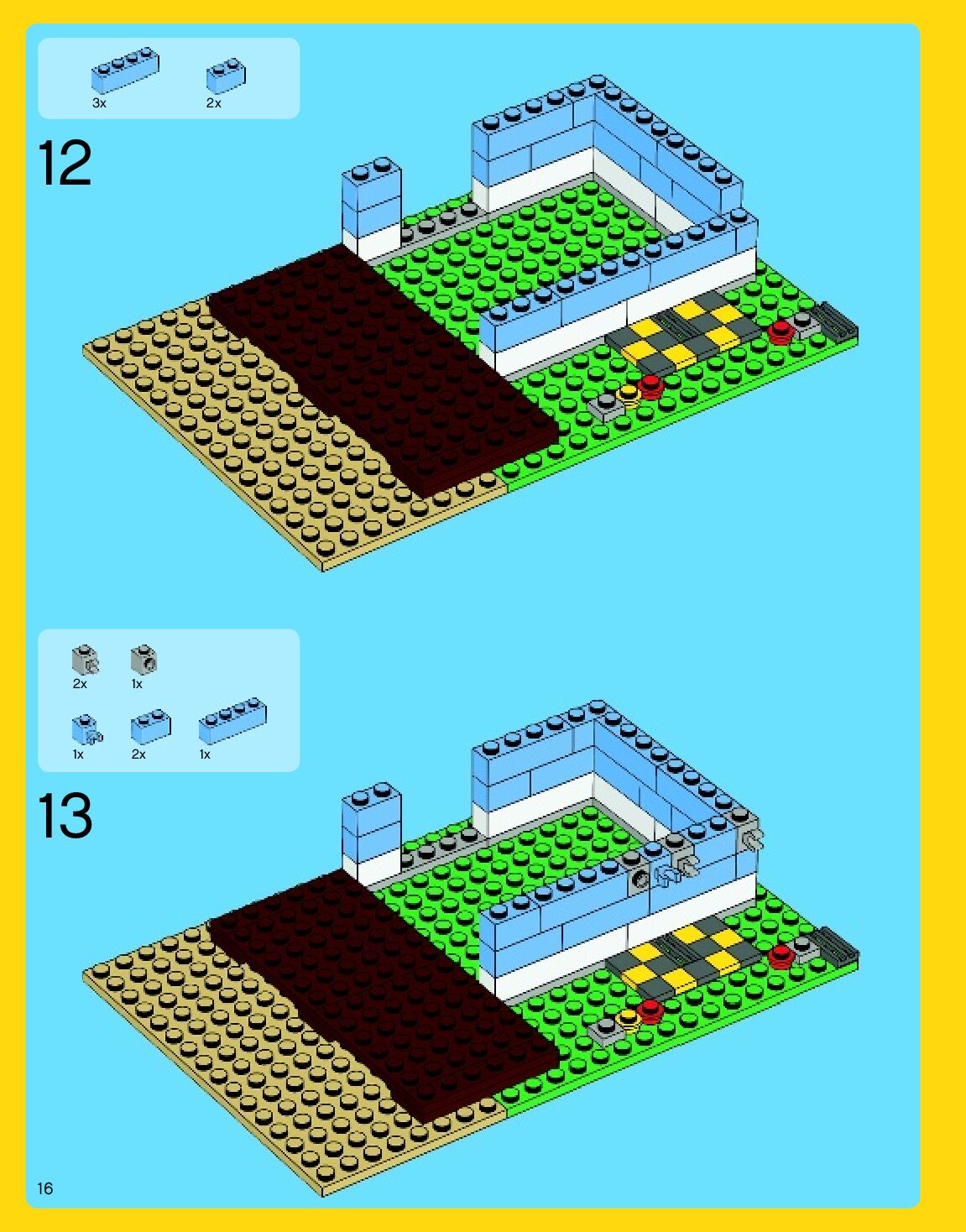 3x
2x

12

2x
1x
1x
2x
1x

13

16