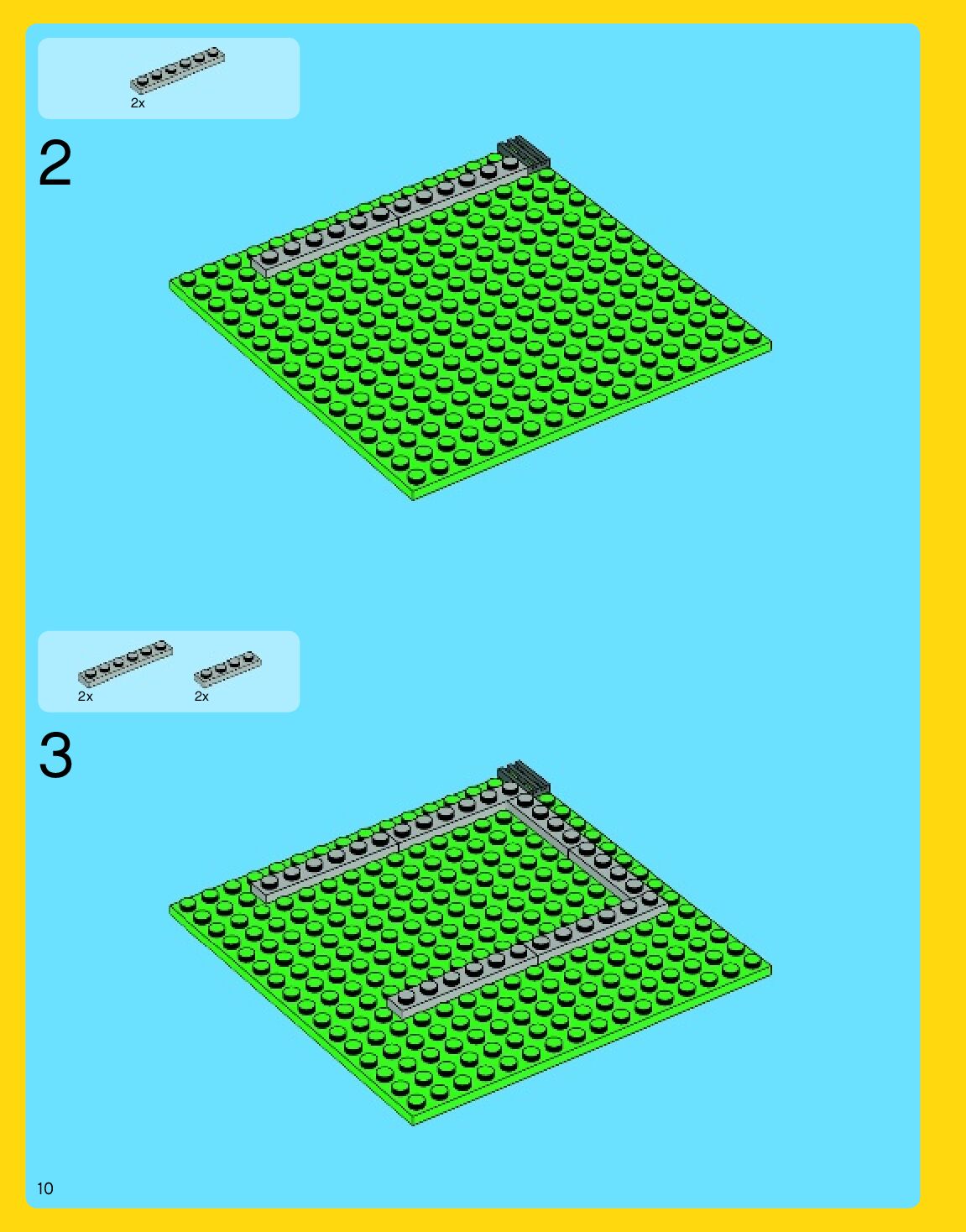 2x

2

2x

2x

3

10